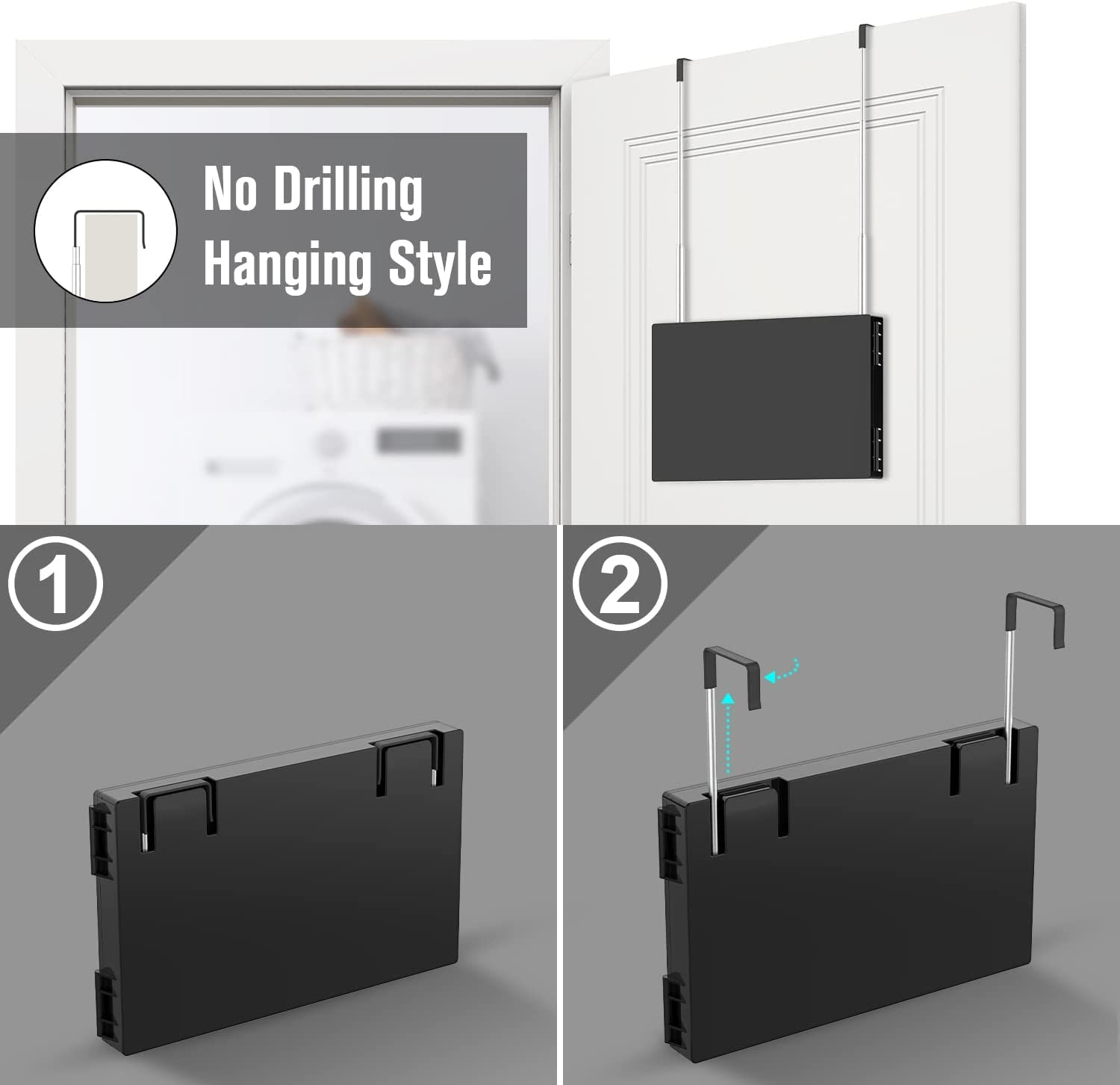 No Drilling
Hanging Style

1

2