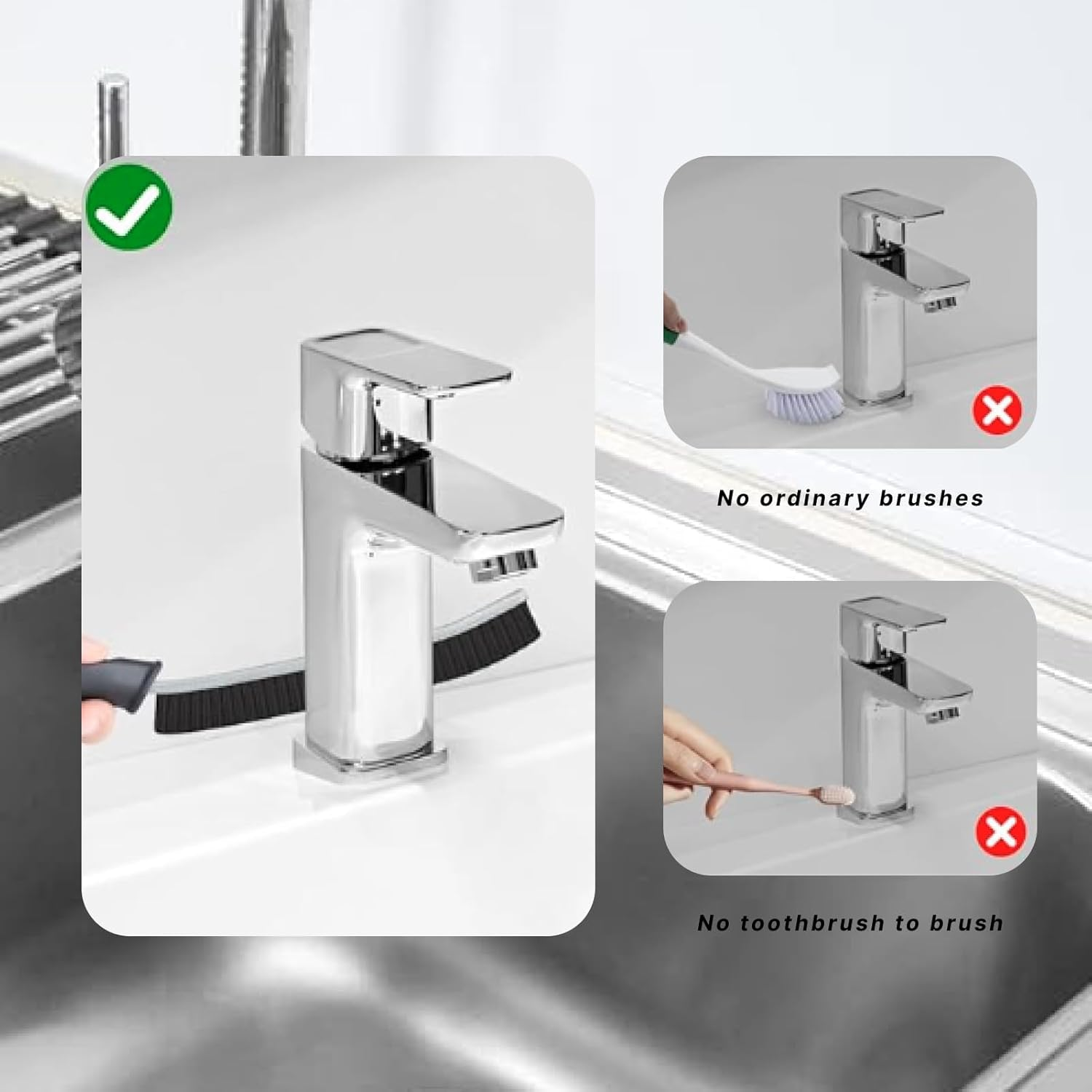 No ordinary brushes

No toothbrush to brush