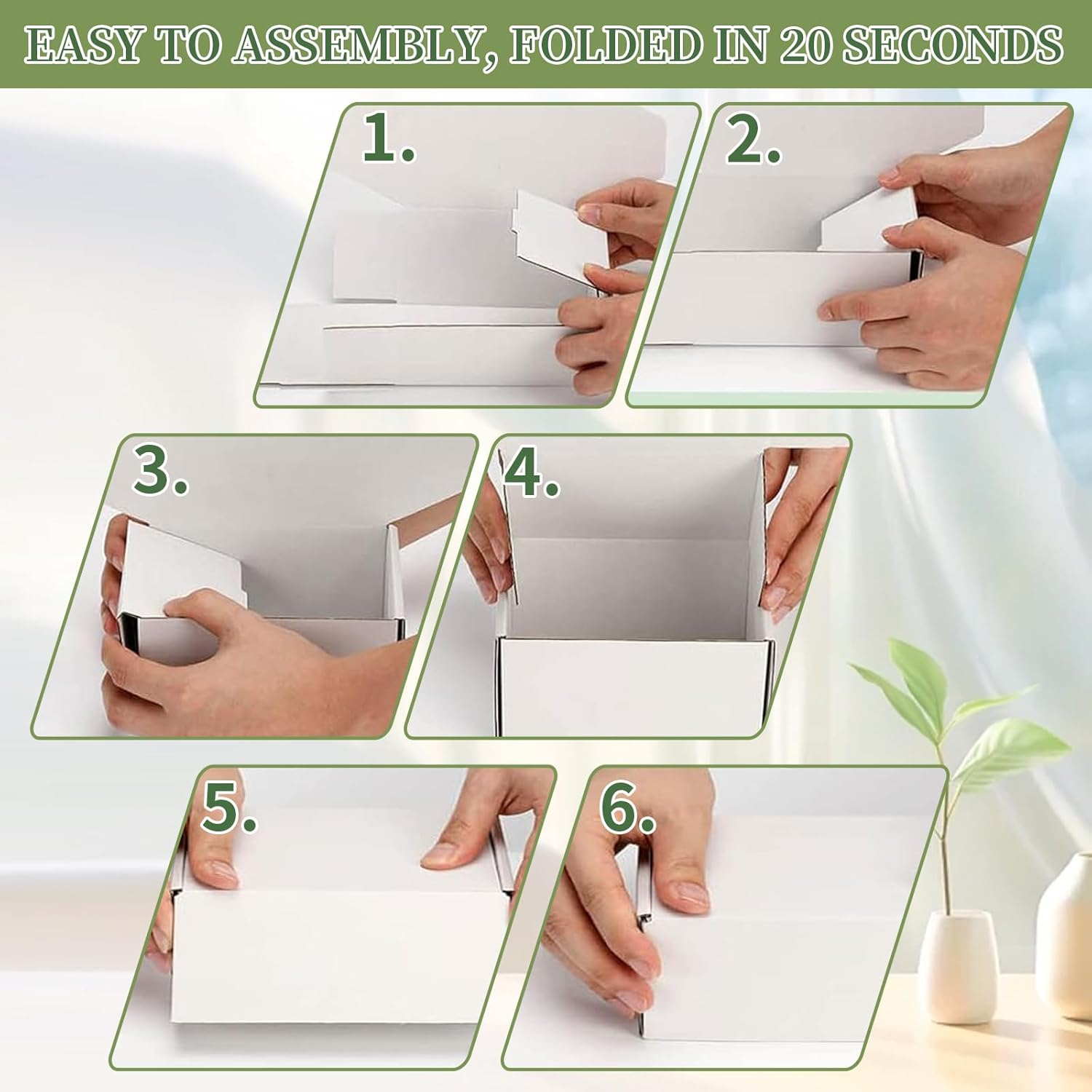 EASY TO ASSEMBLY, FOLDED IN 20 SECONDS

1.

2.

3.

4.

5.

6.