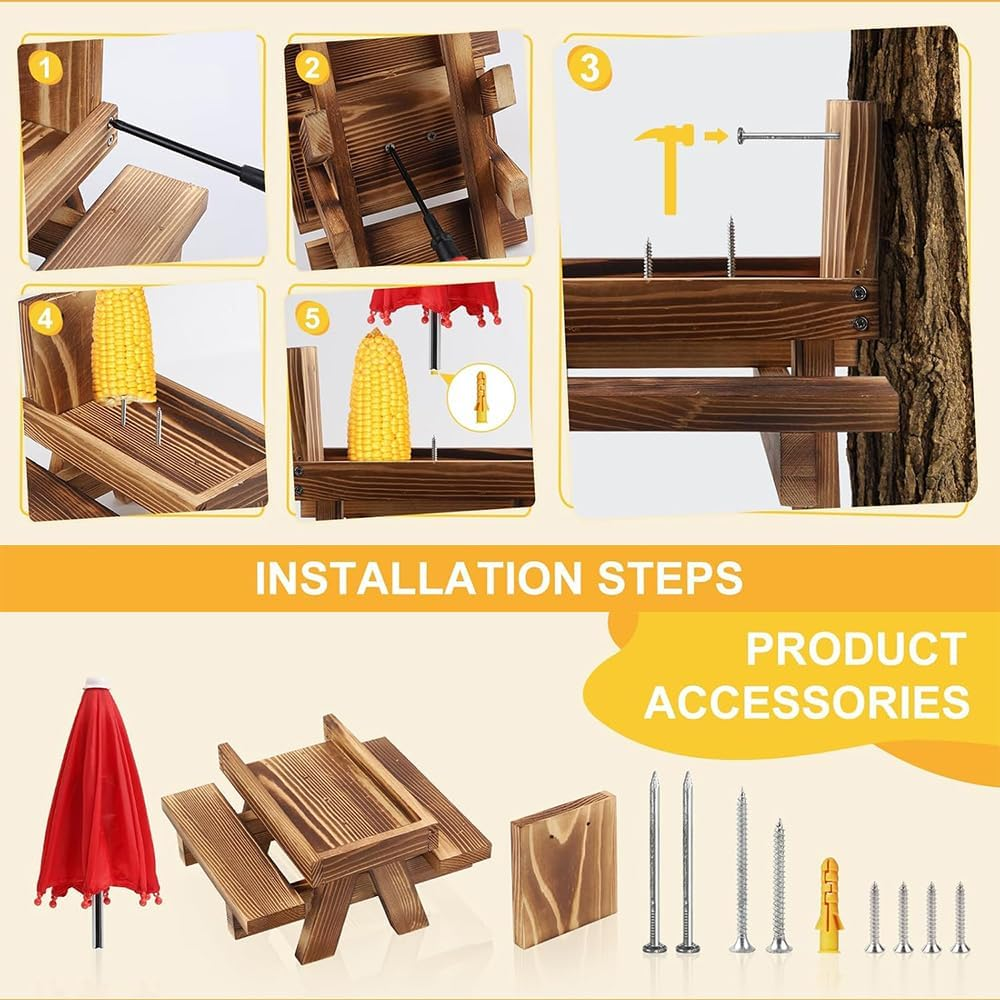 1
2
3
4
5

INSTALLATION STEPS

PRODUCT ACCESSORIES