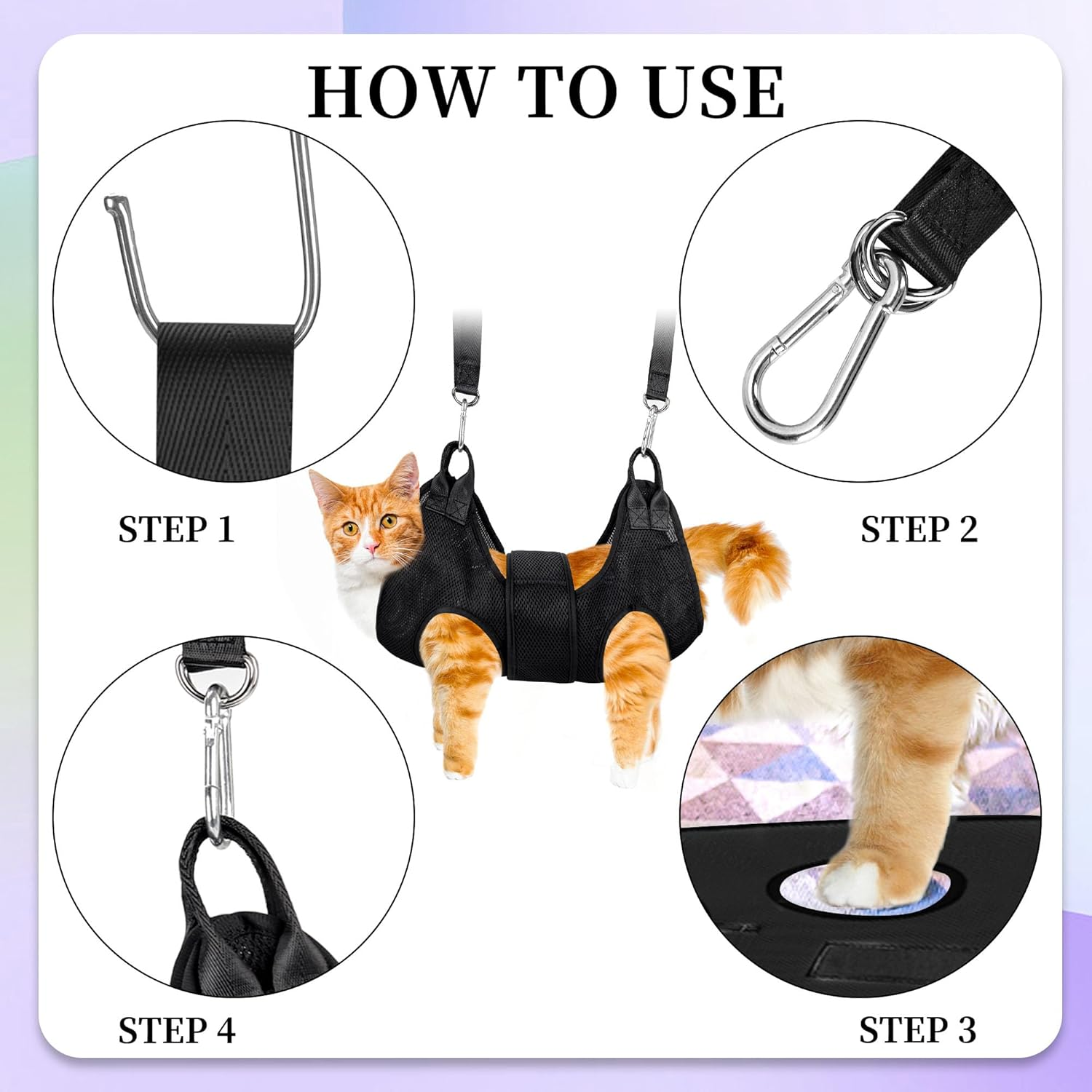 HOW TO USE

STEP 1

STEP 2

STEP 4

STEP 3