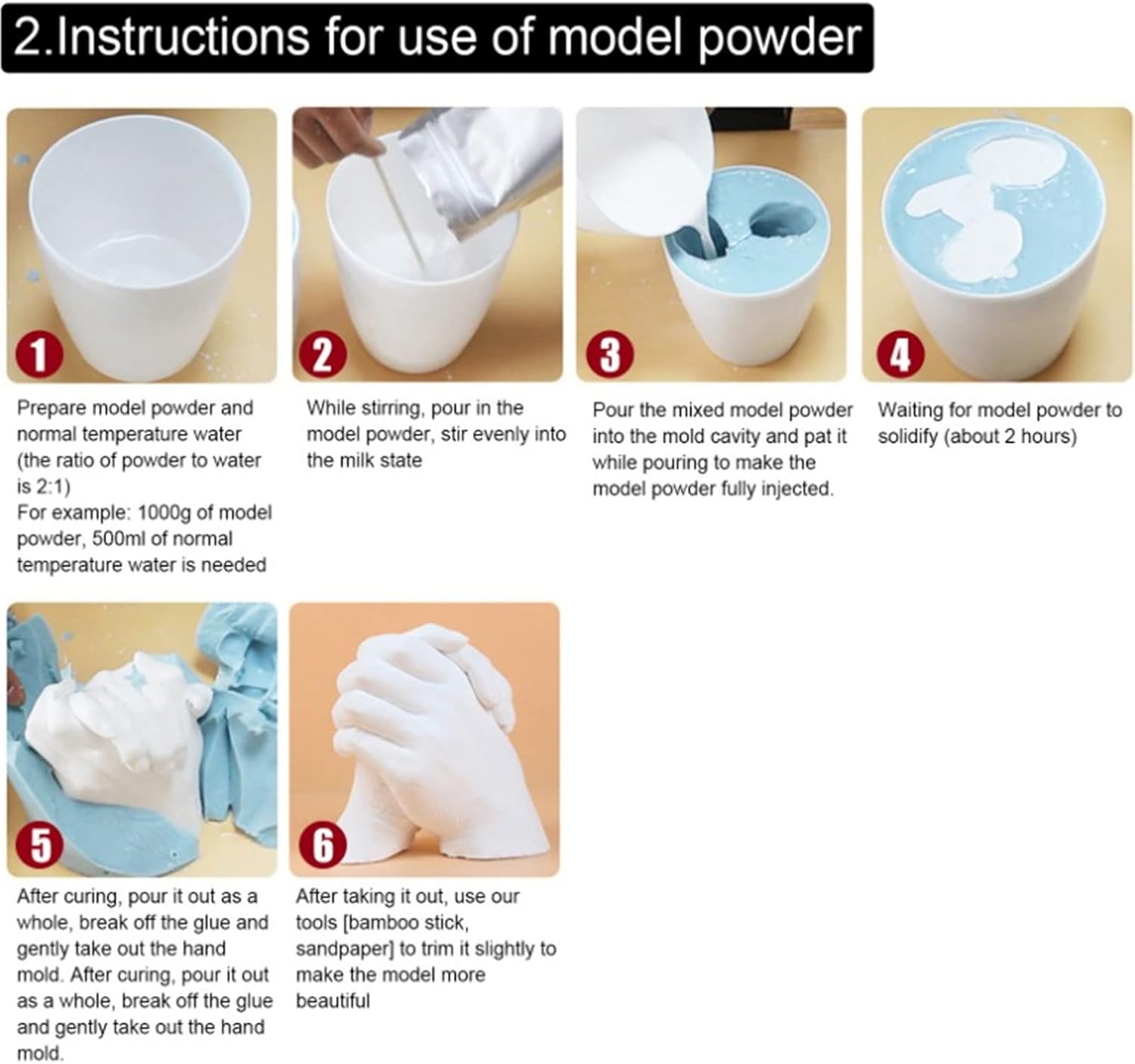 2.Instructions for use of model powder

1

Prepare model powder and normal temperature water (the ratio of powder to water is 2:1)
For example: 1000g of model powder, 500ml of normal temperature water is needed

2

While stirring, pour in the model powder, stir evenly into the milk state

3

Pour the mixed model powder into the mold cavity and pat it while pouring to make the model powder fully injected.

4

Waiting for model powder to solidify (about 2 hours)

5

After curing, pour it out as a whole, break off the glue and gently take out the hand mold. After curing, pour it out as a whole, break off the glue and gently take out the hand mold.

6

After taking it out, use our tools [bamboo stick, sandpaper] to trim it slightly to make the model more beautiful