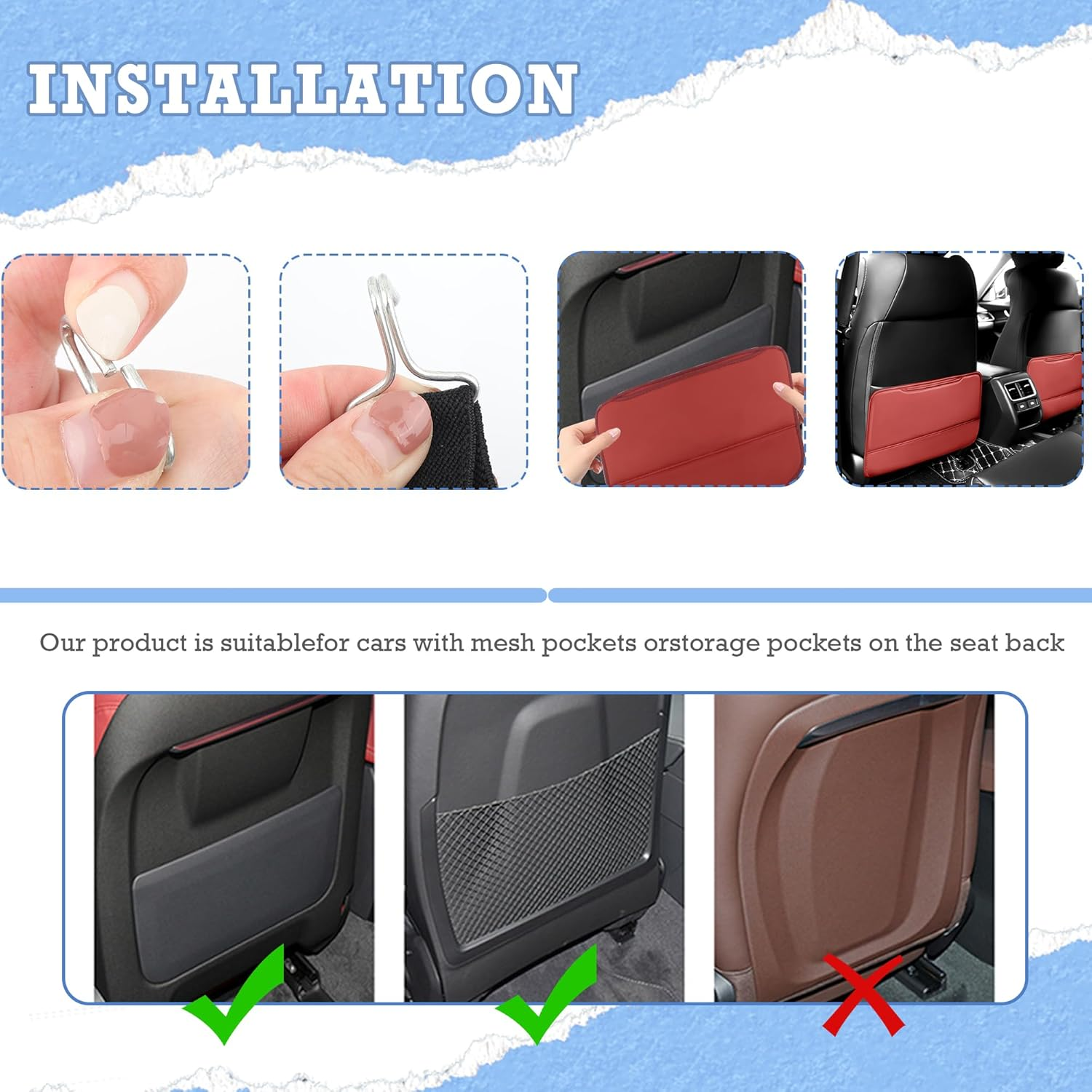 INSTALLATION

Our product is suitablefor cars with mesh pockets orstorage pockets on the seat back