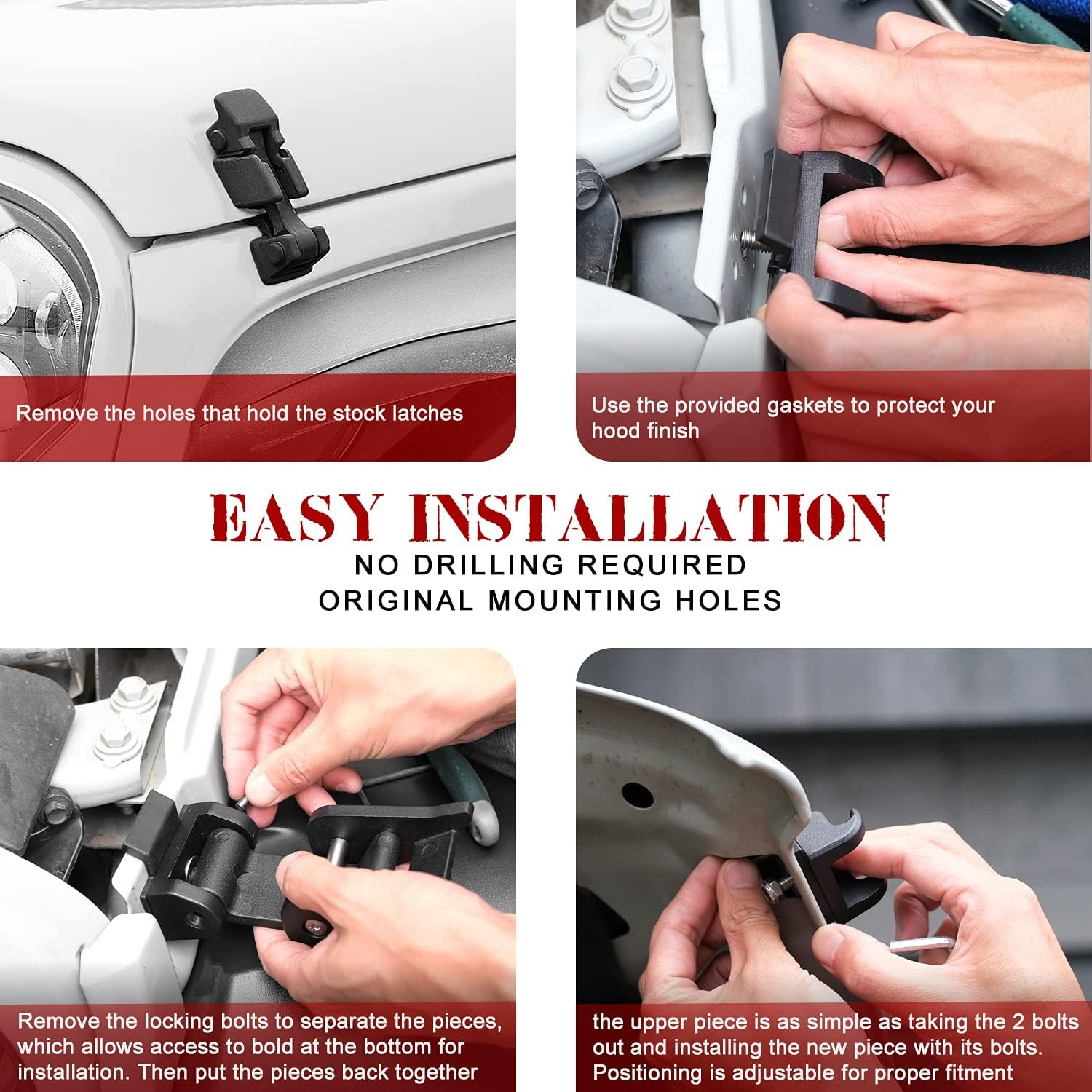 Remove the holes that hold the stock latches

Use the provided gaskets to protect your hood finish

EASY INSTALLATION
NO DRILLING REQUIRED
ORIGINAL MOUNTING HOLES

Remove the locking bolts to separate the pieces, which allows access to bold at the bottom for installation. Then put the pieces back together

the upper piece is as simple as taking the 2 bolts out and installing the new piece with its bolts. Positioning is adjustable for proper fitment