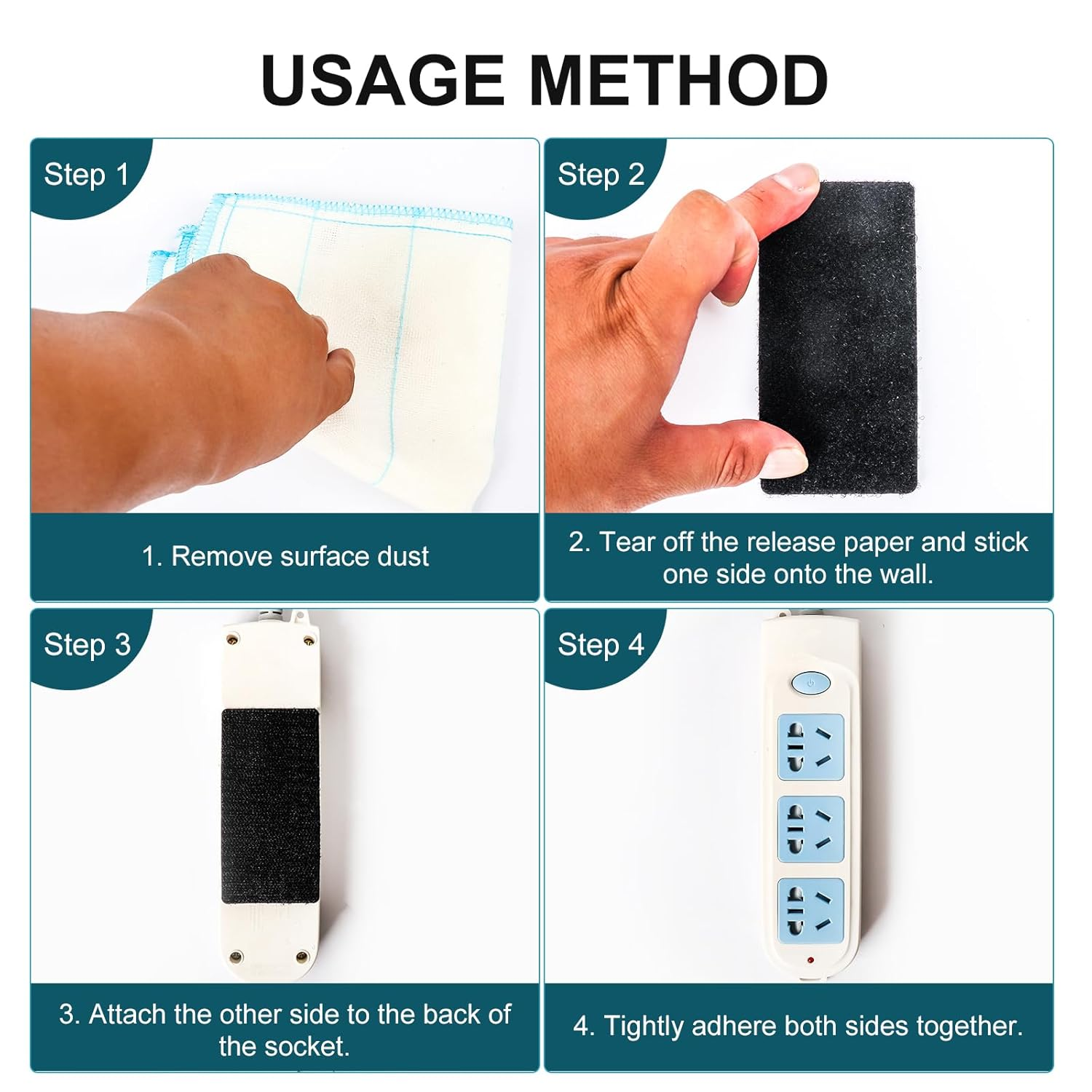 USAGE METHOD

Step 1

1. Remove surface dust

Step 2

2. Tear off the release paper and stick one side onto the wall.

Step 3

3. Attach the other side to the back of the socket.

Step 4

4. Tightly adhere both sides together.