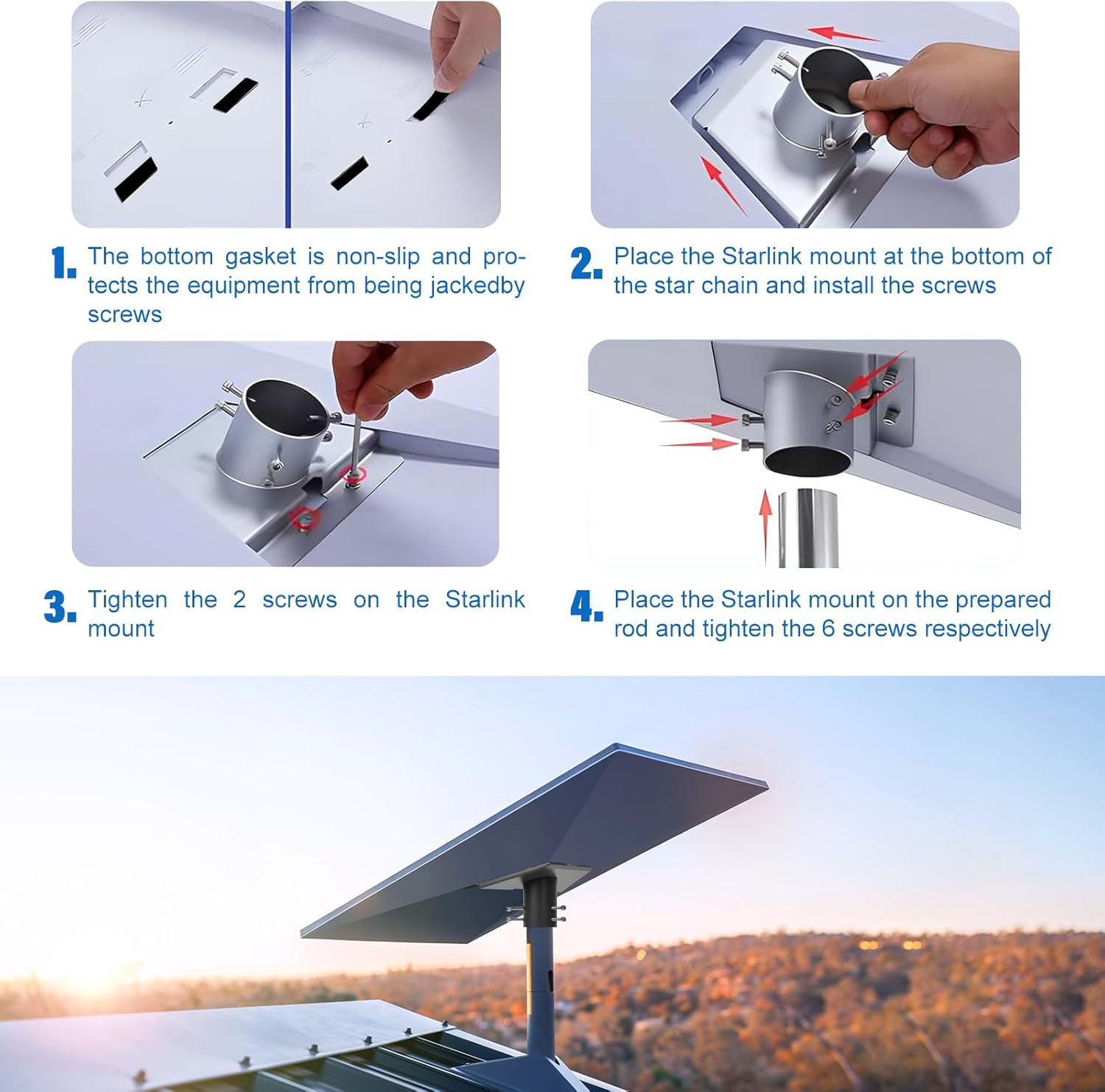 1. The bottom gasket is non-slip and protects the equipment from being jackedby screws

2. Place the Starlink mount at the bottom of the star chain and install the screws

3. Tighten the 2 screws on the Starlink mount

4. Place the Starlink mount on the prepared rod and tighten the 6 screws respectively