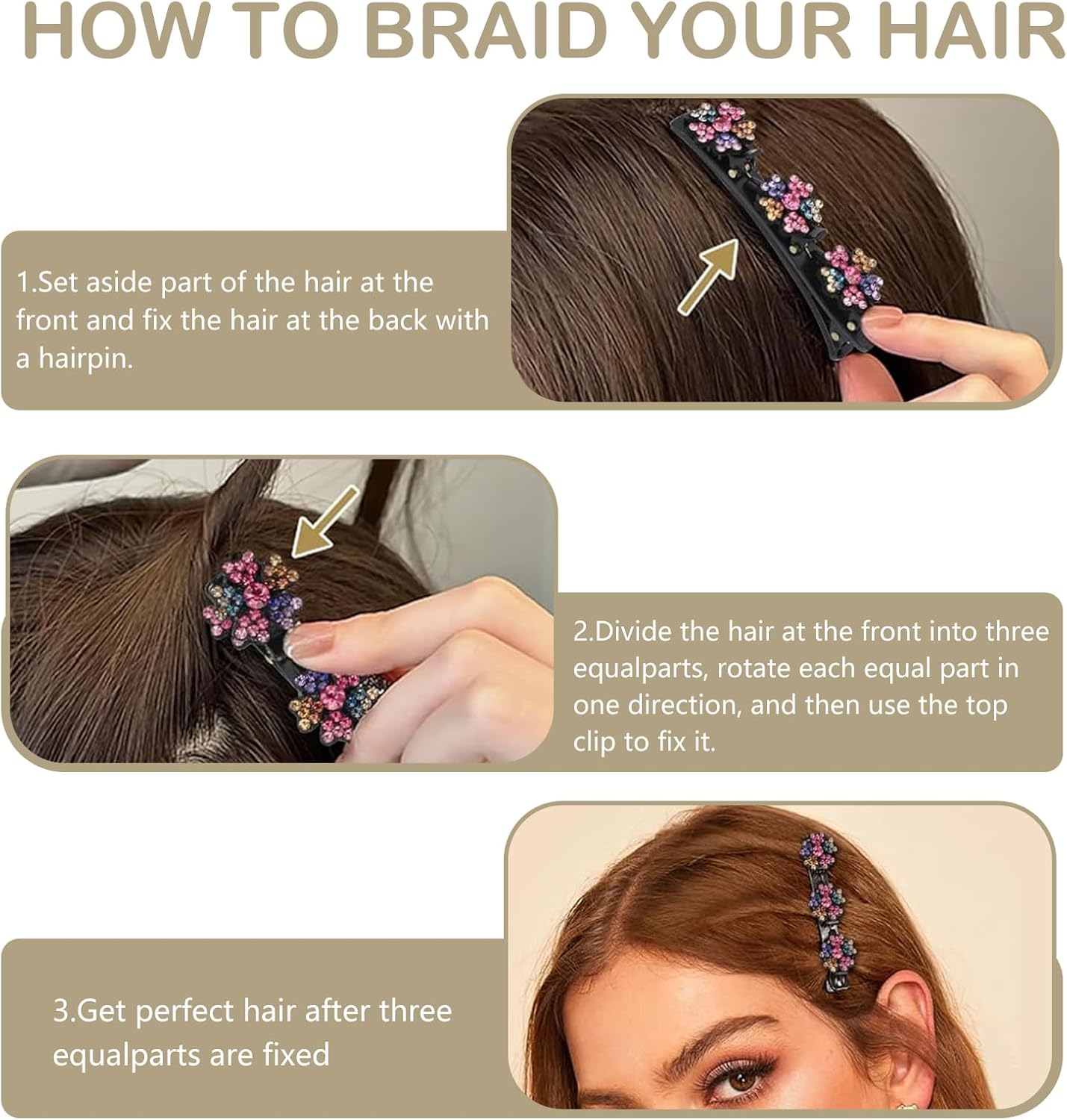 HOW TO BRAID YOUR HAIR

1.Set aside part of the hair at the front and fix the hair at the back with a hairpin.

2.Divide the hair at the front into three equalparts, rotate each equal part in one direction, and then use the top clip to fix it.

3.Get perfect hair after three equalparts are fixed