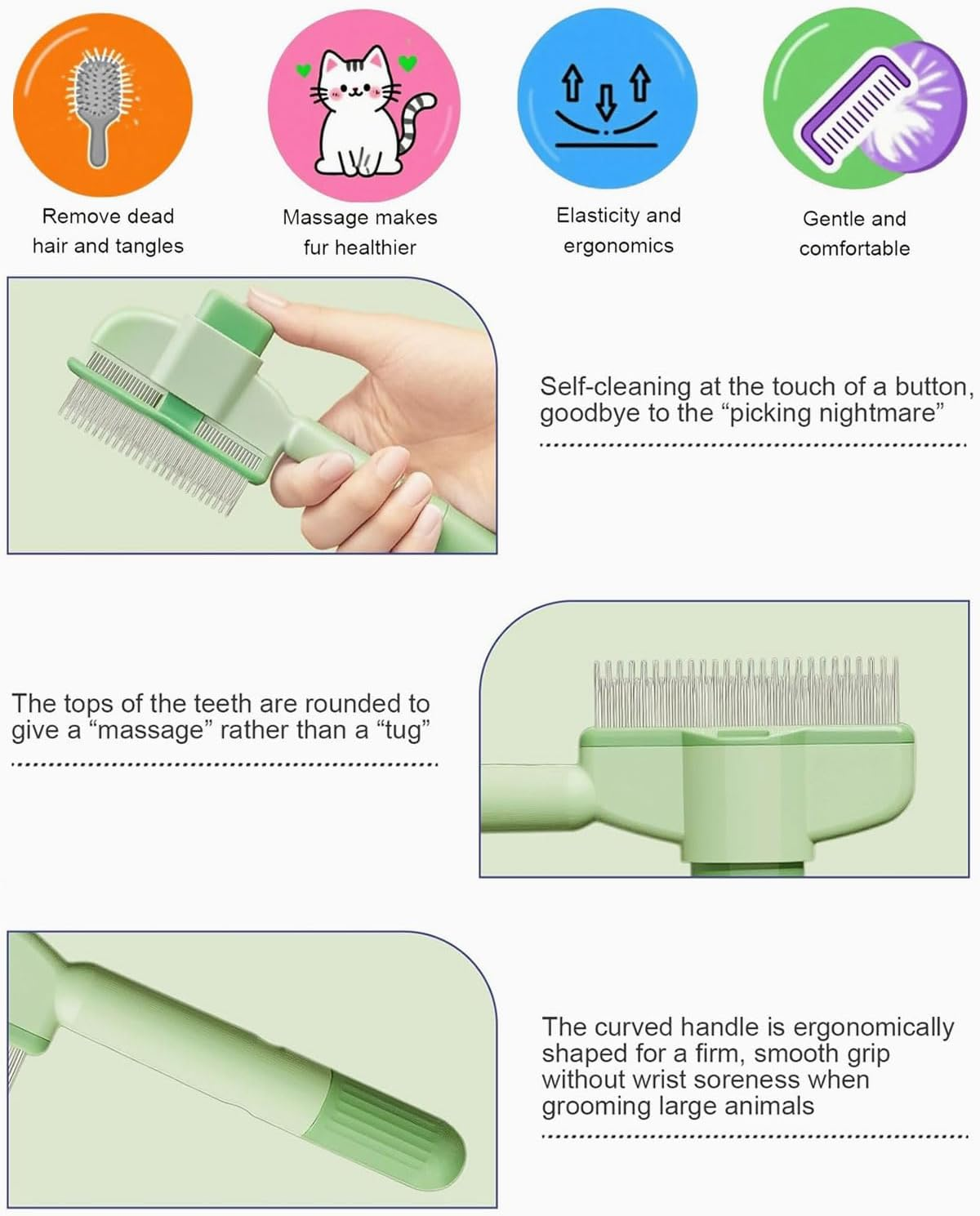 Remove dead hair and tangles

Massage makes fur healthier

Elasticity and ergonomics

Gentle and comfortable

Self-cleaning at the touch of a button, goodbye to the “picking nightmare”

The tops of the teeth are rounded to give a “massage” rather than a “tug”

The curved handle is ergonomically shaped for a firm, smooth grip without wrist soreness when grooming large animals