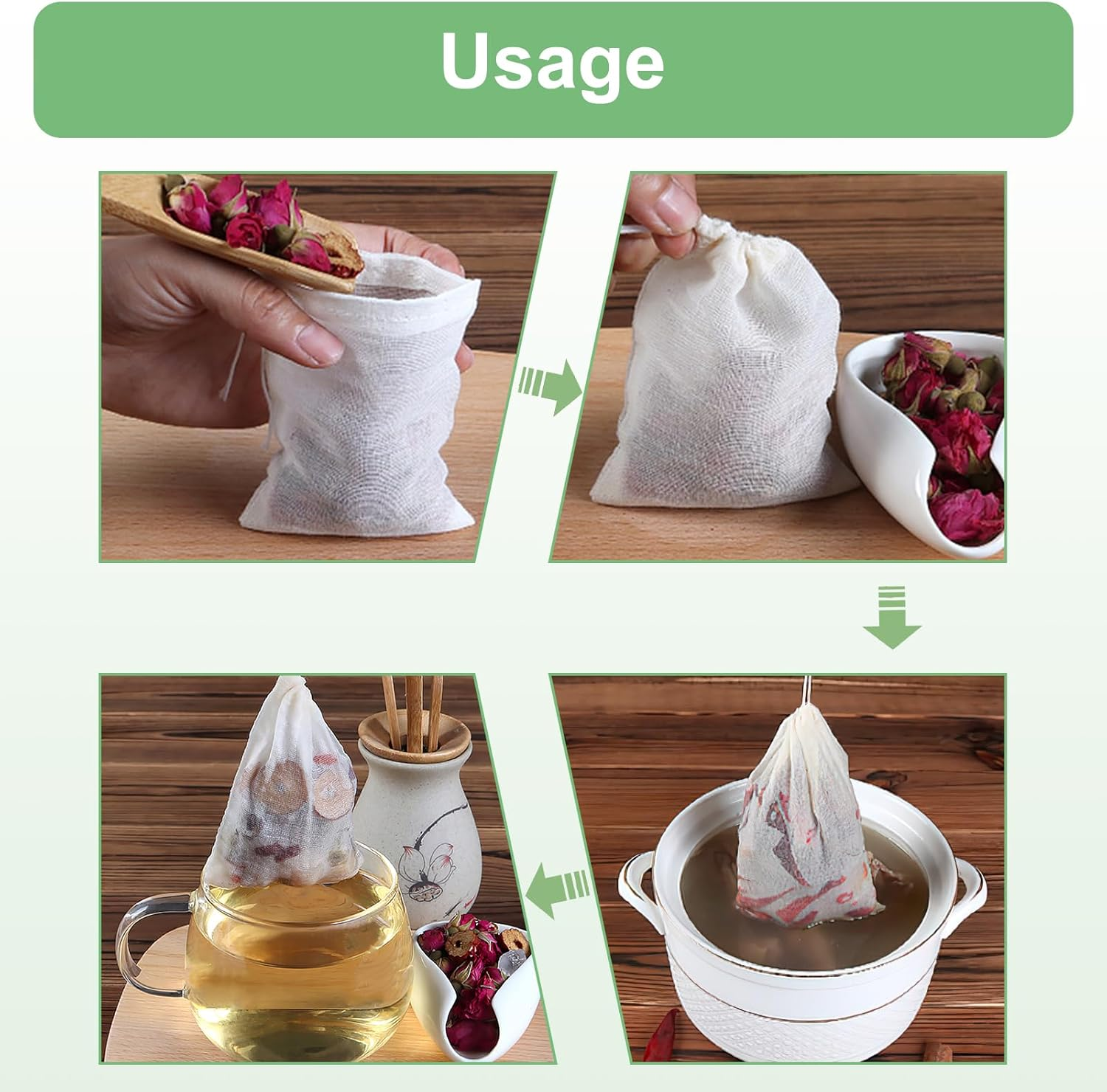 Usage