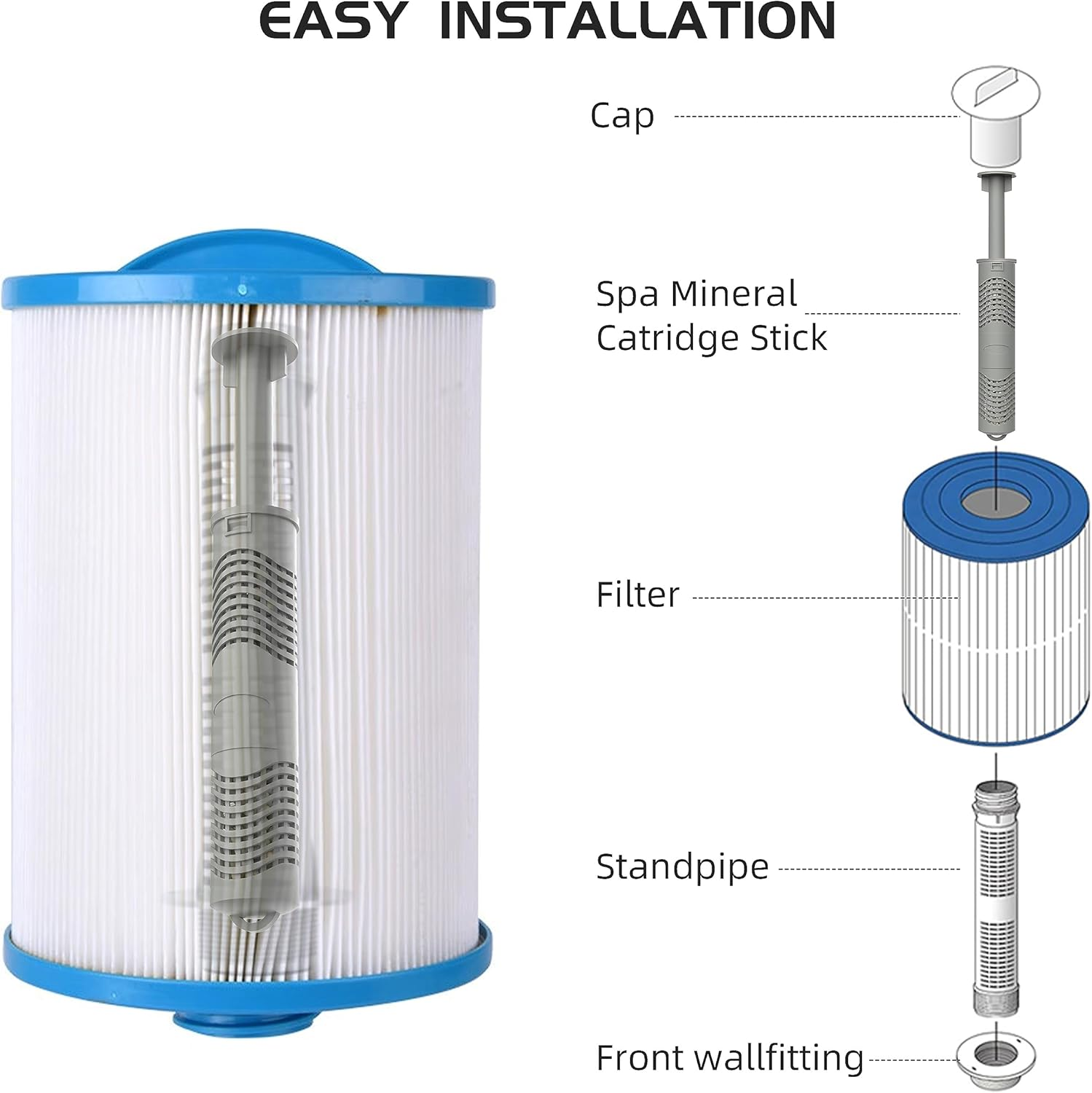 EASY INSTALLATION

Cap

Spa Mineral Catridge Stick

Filter

Standpipe

Front wallfitting