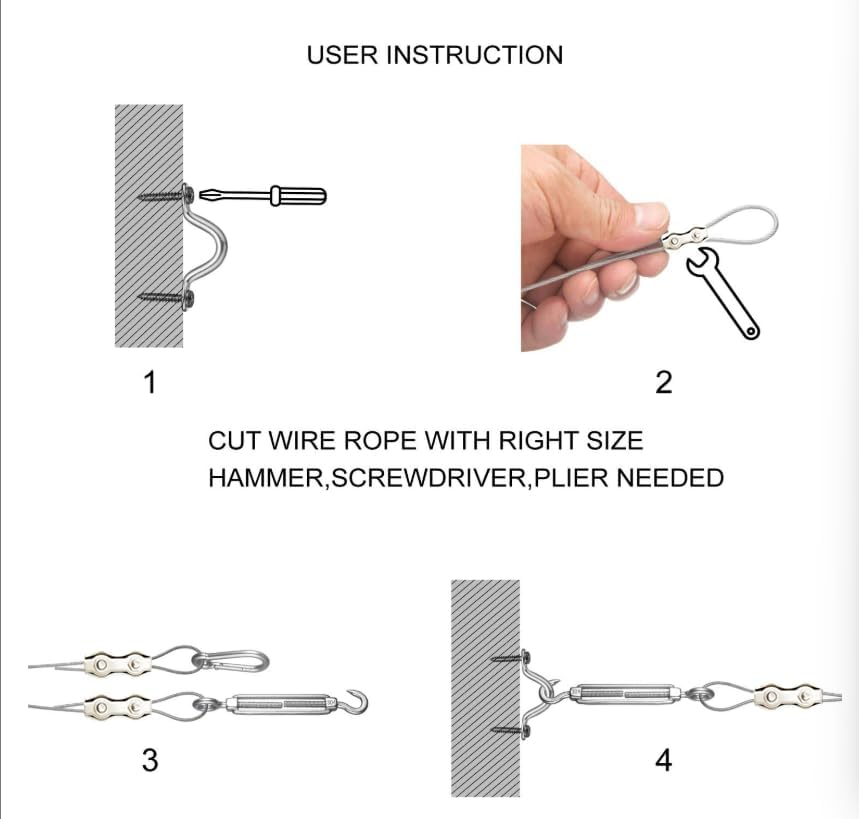 USER INSTRUCTION

1

2

CUT WIRE ROPE WITH RIGHT SIZE
HAMMER,SCREWDRIVER,PLIER NEEDED

3

4