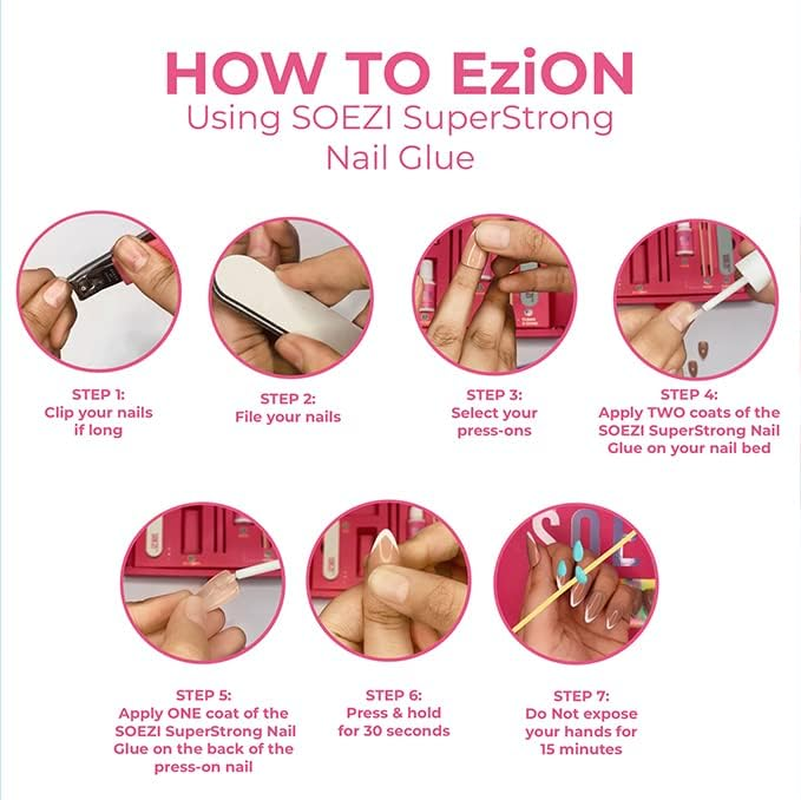 HOW TO EziON
Using SOEZI SuperStrong Nail Glue

STEP 1:
Clip your nails if long

STEP 2:
File your nails

STEP 3:
Select your press-ons

STEP 4:
Apply TWO coats of the SOEZI SuperStrong Nail Glue on your nail bed

STEP 5:
Apply ONE coat of the SOEZI SuperStrong Nail Glue on the back of the press-on nail

STEP 6:
Press & hold for 30 seconds

STEP 7:
Do Not expose your hands for 15 minutes