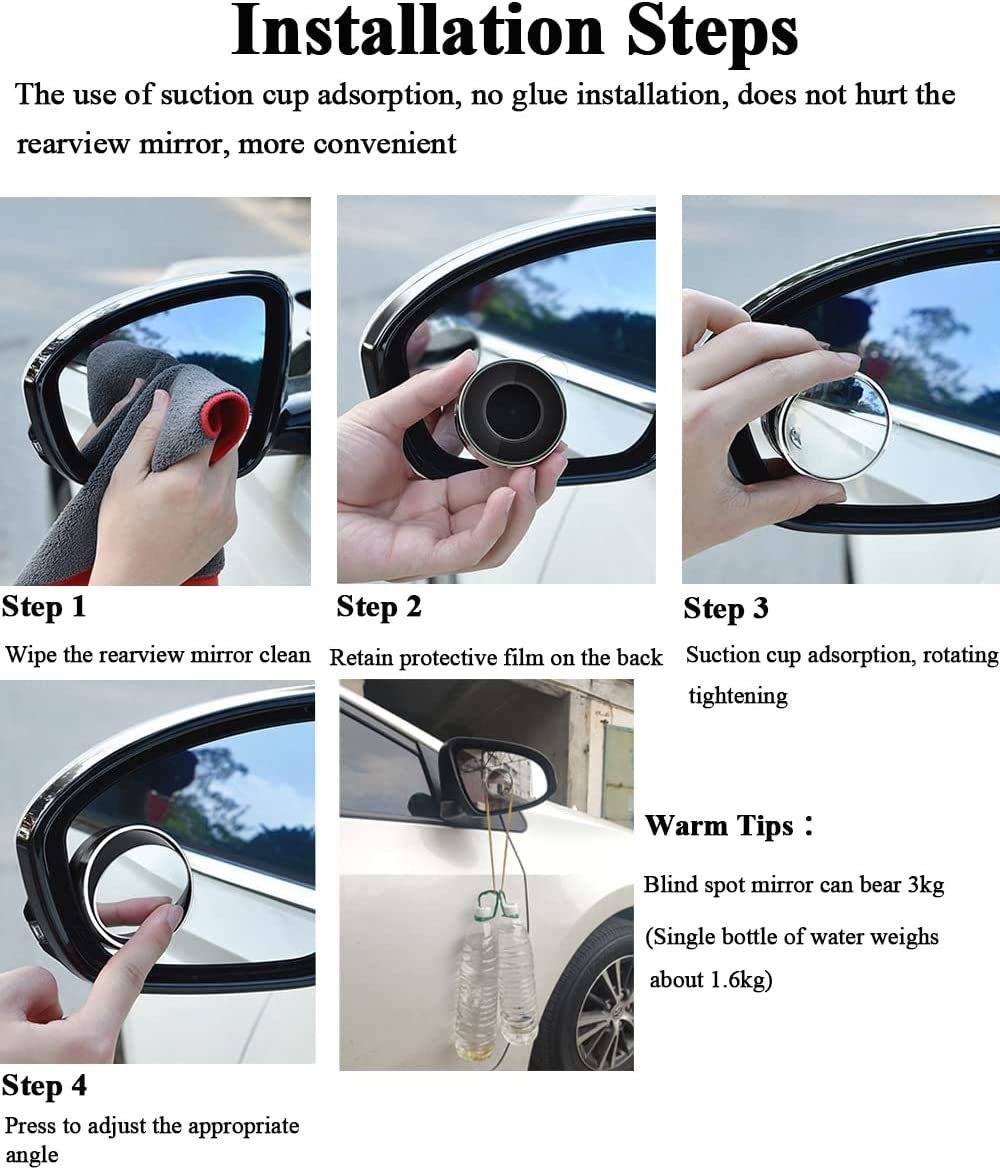 Installation Steps

The use of suction cup adsorption, no glue installation, does not hurt the rearview mirror, more convenient

Step 1

Wipe the rearview mirror clean

Step 2

Retain protective film on the back

Step 3

Suction cup adsorption, rotating tightening

Step 4

Press to adjust the appropriate angle

Warm Tips：

Blind spot mirror can bear 3kg

(Single bottle of water weighs about 1.6kg)