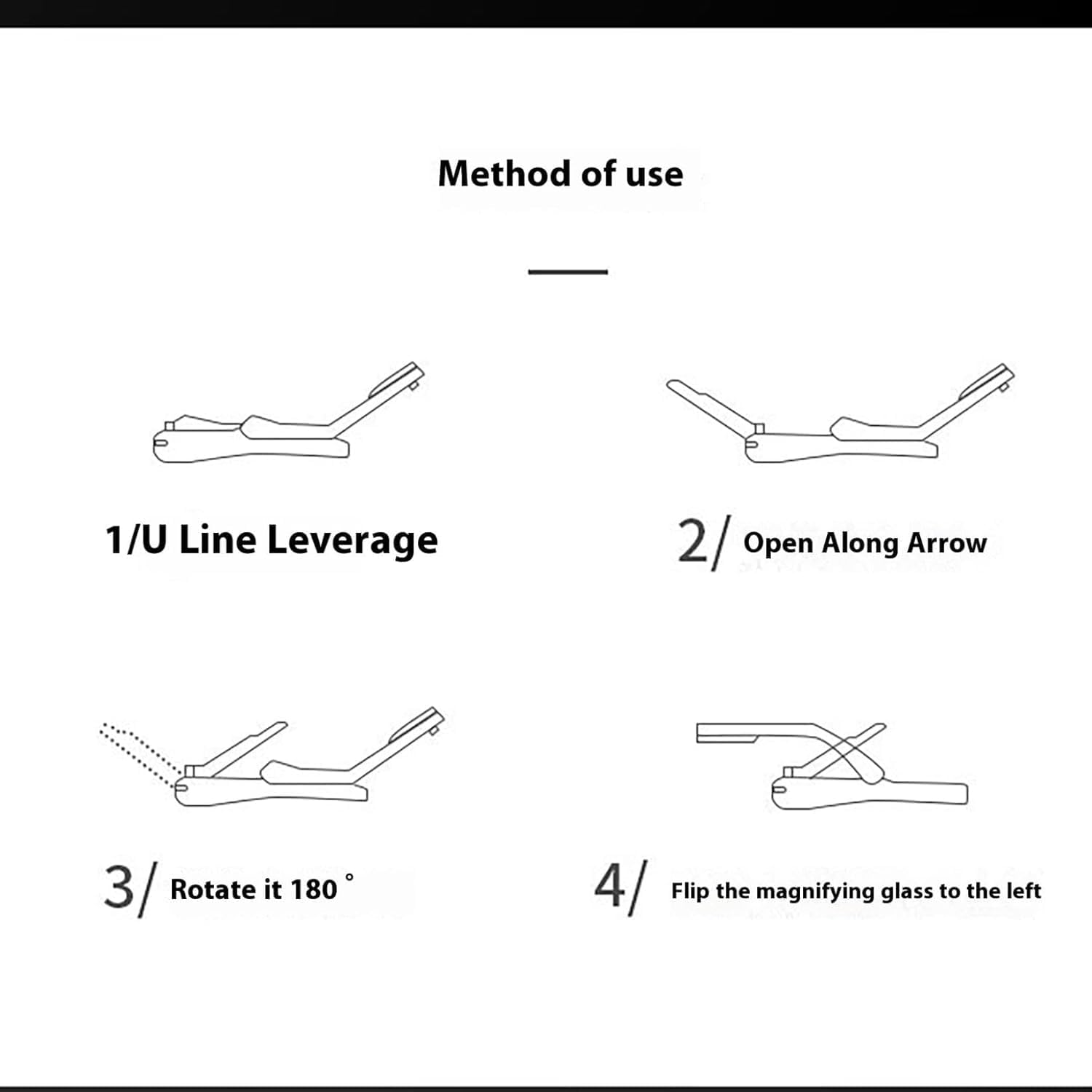 Method of use

1/U Line Leverage

2/ Open Along Arrow

3/ Rotate it 180 °

4/ Flip the magnifying glass to the left