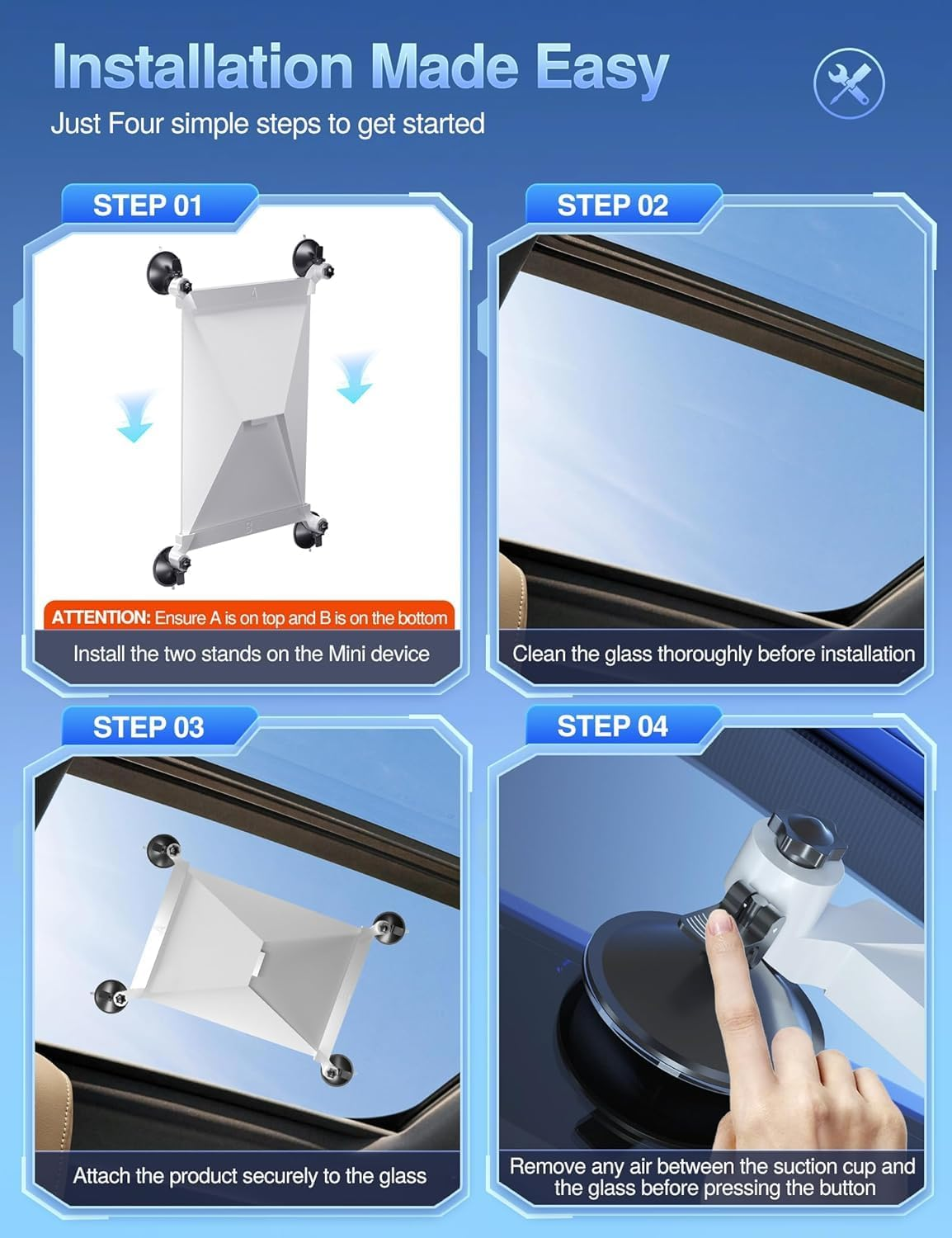 Installation Made Easy

Just Four simple steps to get started

STEP 01

A

B

ATTENTION: Ensure A is on top and B is on the bottom

Install the two stands on the Mini device

STEP 02

Clean the glass thoroughly before installation

STEP 03

Attach the product securely to the glass

STEP 04

Remove any air between the suction cup and the glass before pressing the button