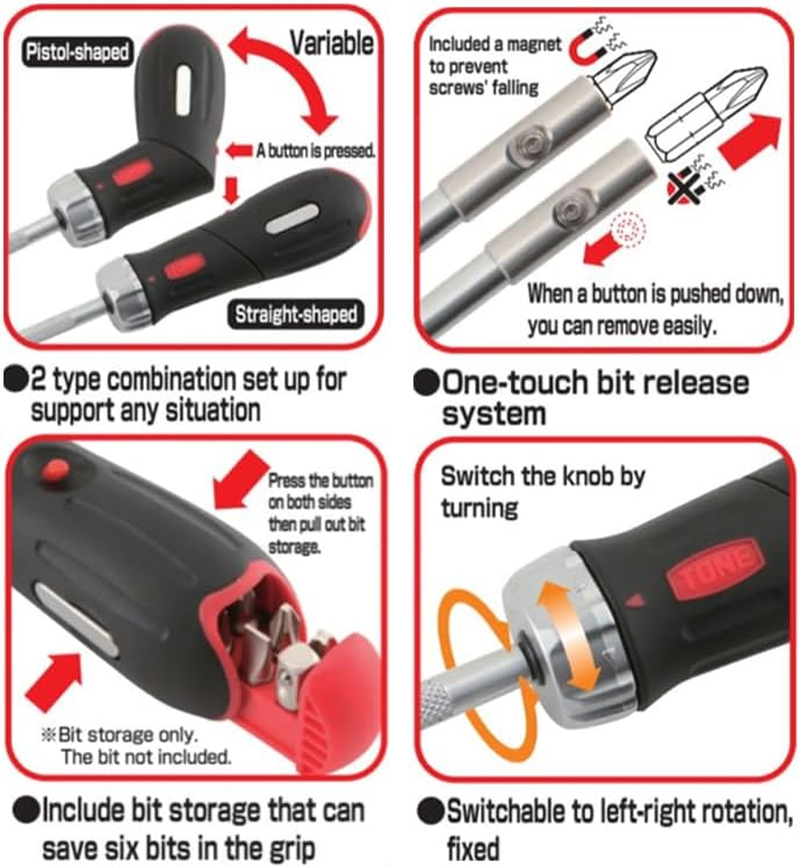 Pistol-shaped

Variable

A button is pressed.

Straight-shaped

●2 type combination set up for support any situation

Included a magnet to prevent screws' falling

When a button is pushed down, you can remove easily.

●One-touch bit release system

Press the button on both sides then pull out bit storage.

※Bit storage only. The bit not included.

●Include bit storage that can save six bits in the grip

Switch the knob by turning

TONE

●Switchable to left-right rotation, fixed