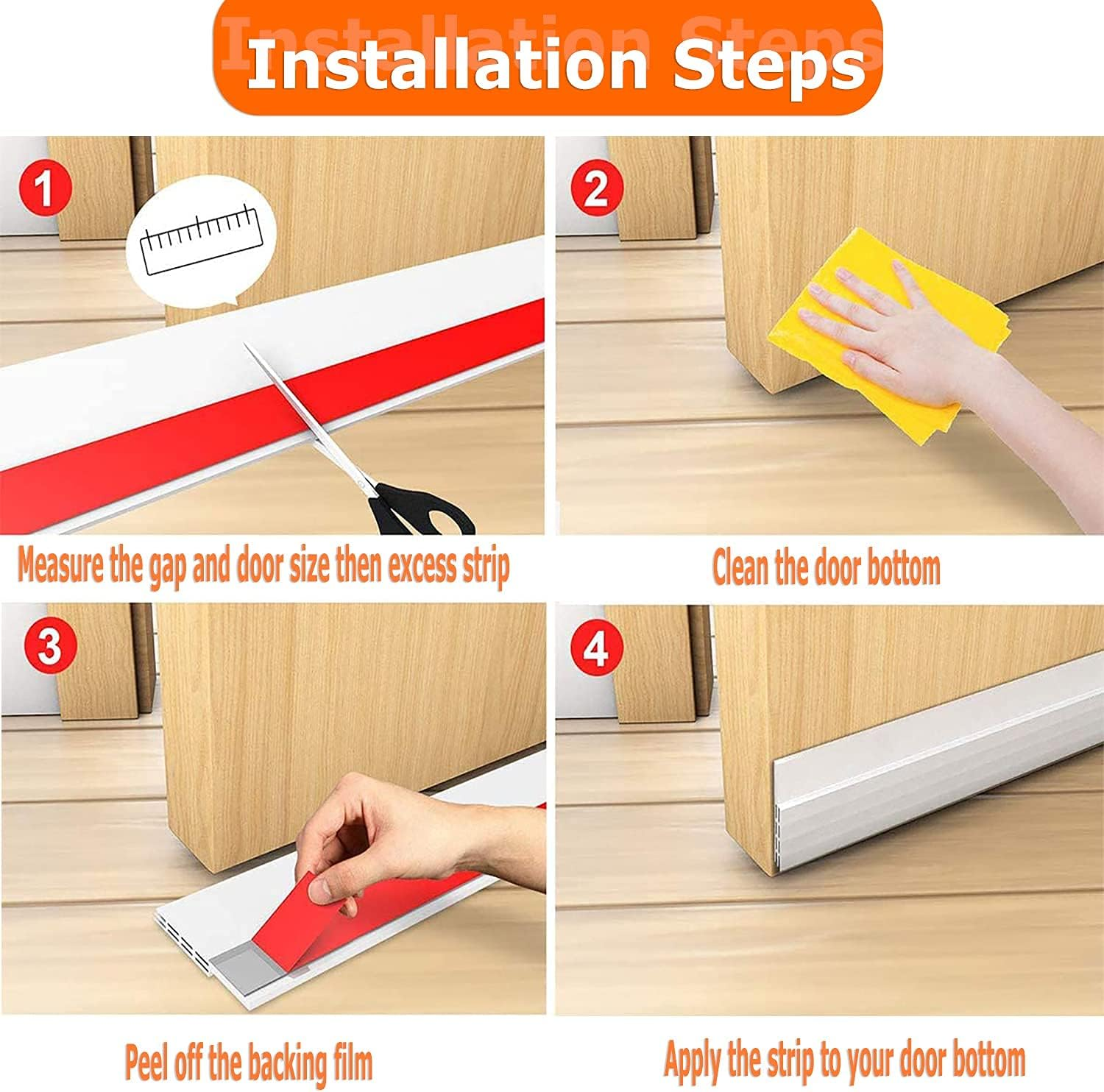 Installation Steps

1

Measure the gap and door size then excess strip

2

Clean the door bottom

3

Peel off the backing film

4

Apply the strip to your door bottom