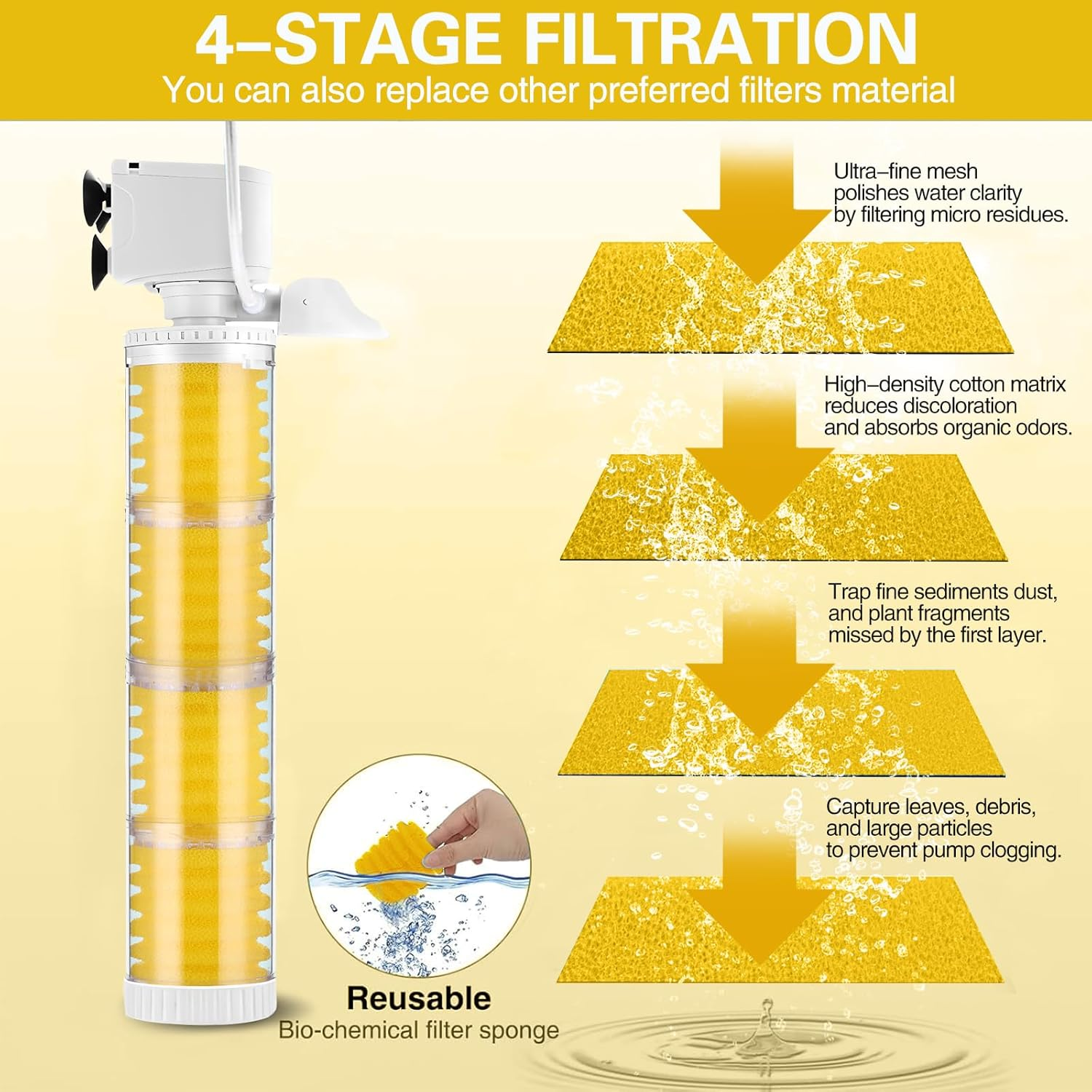 4–STAGE FILTRATION
You can also replace other preferred filters material

Ultra–fine mesh polishes water clarity by filtering micro residues.

High–density cotton matrix reduces discoloration and absorbs organic odors.

Trap fine sediments dust, and plant fragments missed by the first layer.

Capture leaves, debris, and large particles to prevent pump clogging.

Reusable
Bio-chemical filter sponge