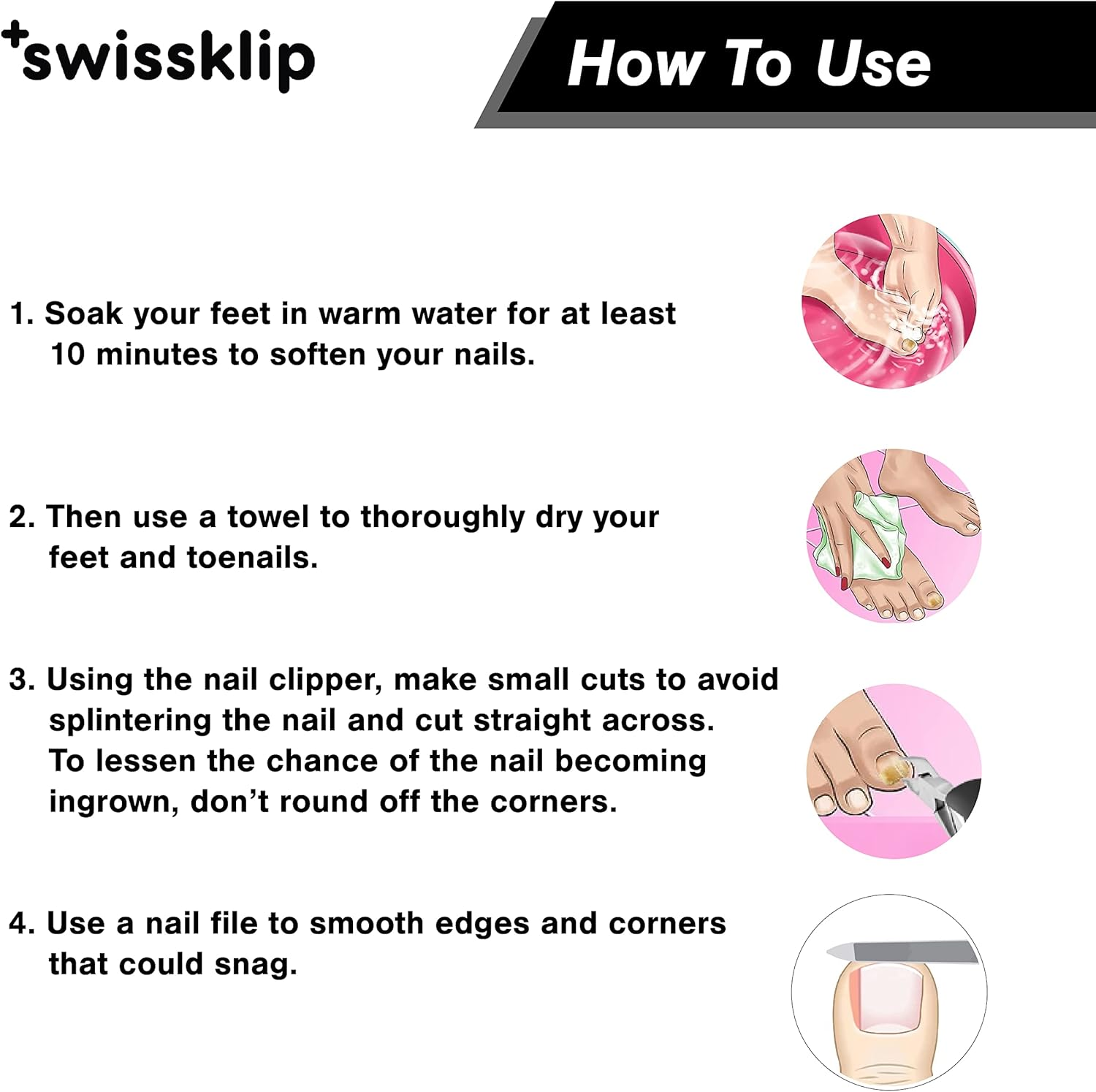 +swissklip

How To Use

1. Soak your feet in warm water for at least 10 minutes to soften your nails.

2. Then use a towel to thoroughly dry your feet and toenails.

3. Using the nail clipper, make small cuts to avoid splintering the nail and cut straight across. To lessen the chance of the nail becoming ingrown, don't round off the corners.

4. Use a nail file to smooth edges and corners that could snag.