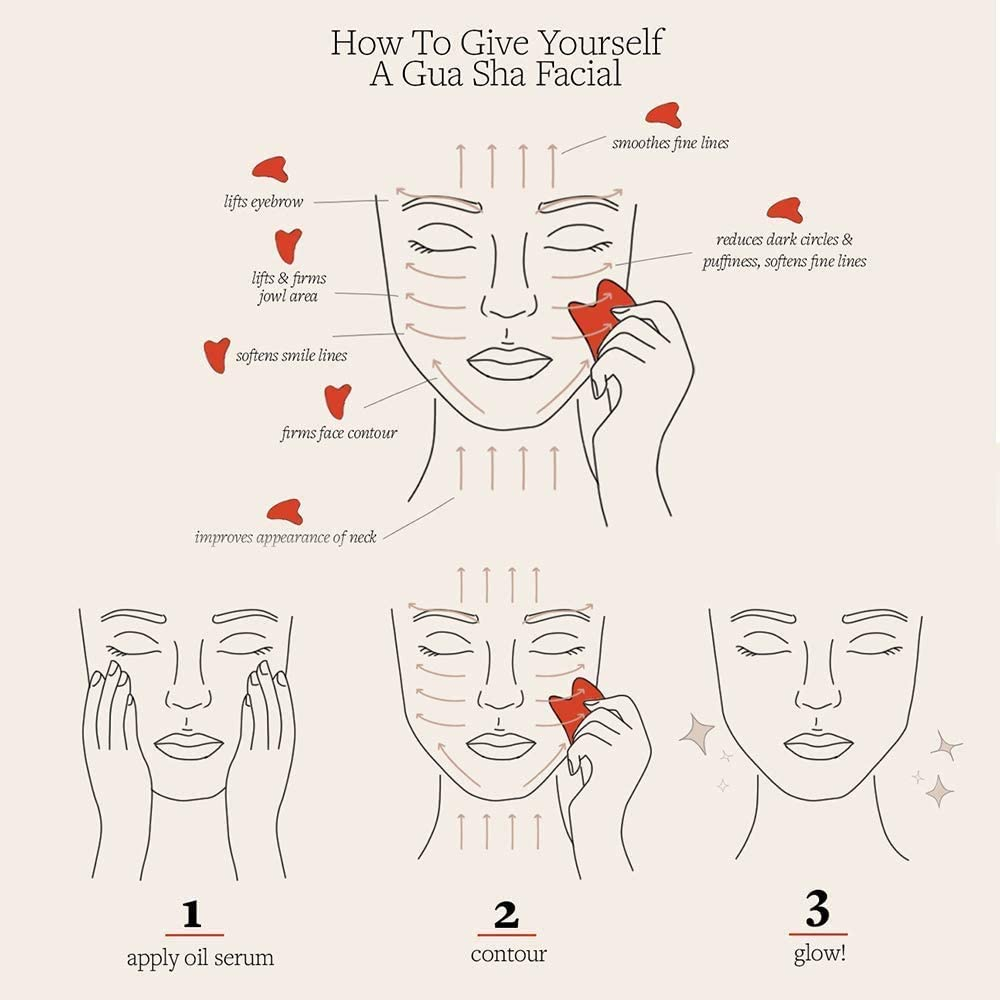 How To Give Yourself
A Gua Sha Facial

smoothes fine lines

lifts eyebrow

reduces dark circles & puffiness, softens fine lines

lifts & firms jowl area

softens smile lines

firms face contour

improves appearance of neck

1
apply oil serum

2
contour

3
glow!