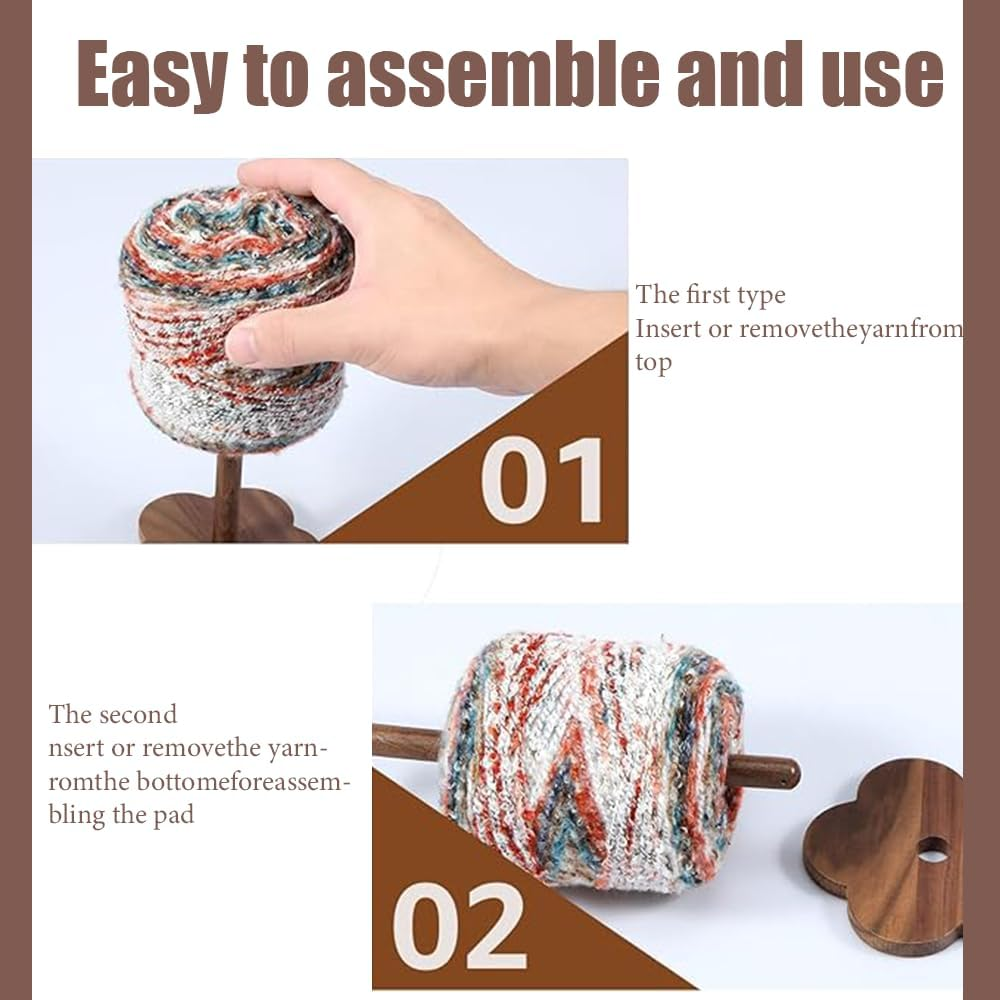 Easy to assemble and use

The first type
Insert or removetheyarnfrom top

01

The second
nsert or removethe yarnromthe bottomeforeassembling the pad

02