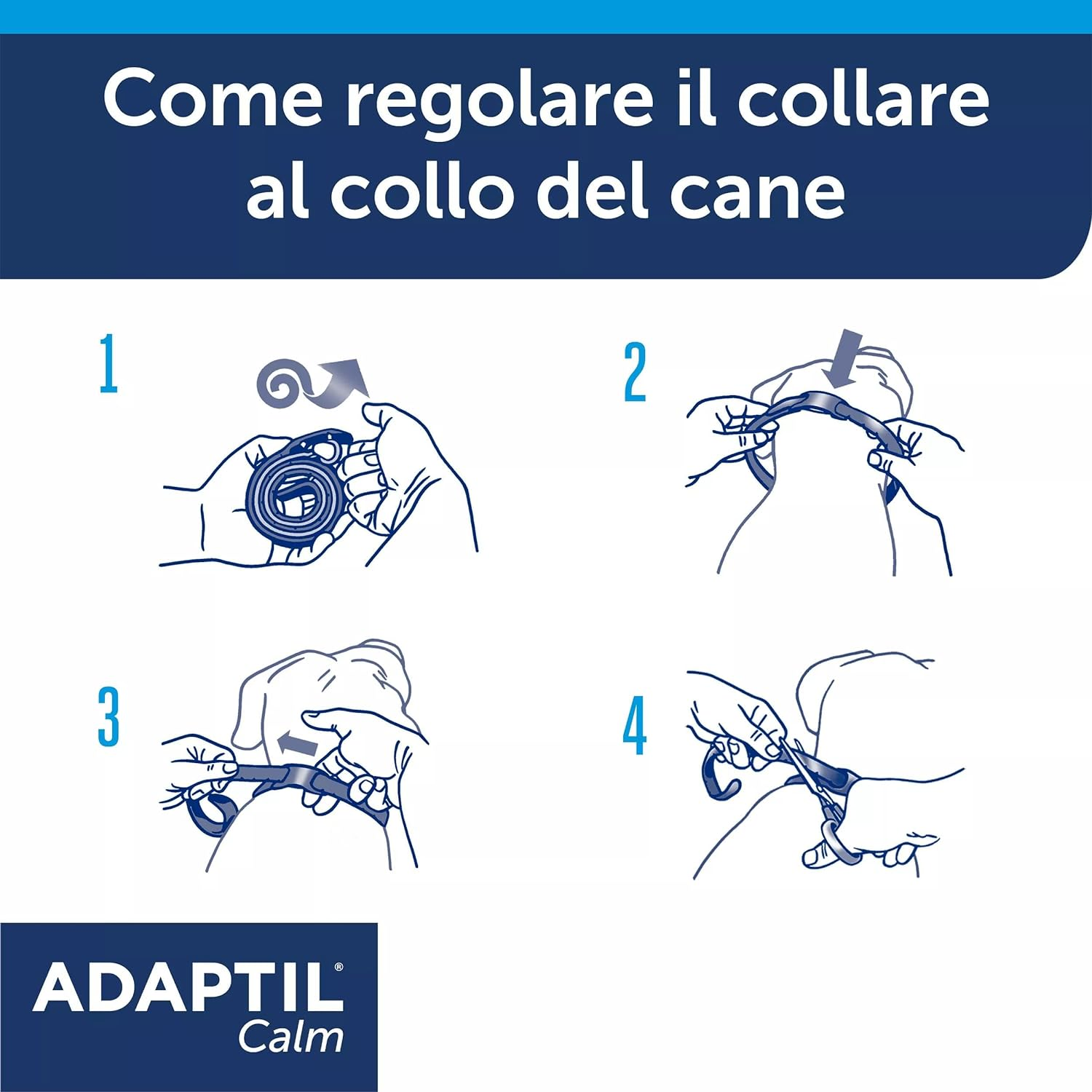 Come regolare il collare al collo del cane

1

2

3

4

ADAPTIL®
Calm