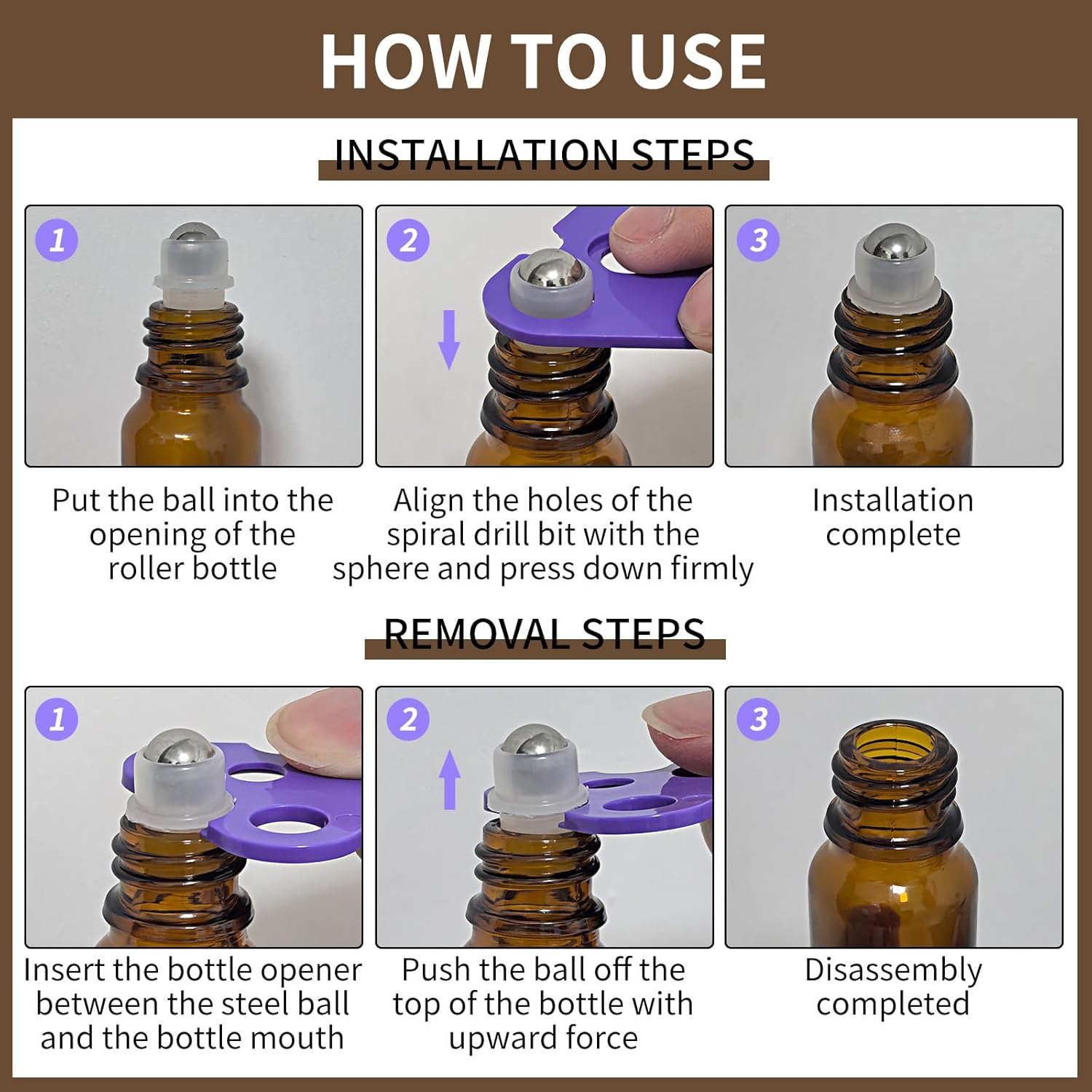 HOW TO USE

INSTALLATION STEPS

1

Put the ball into the opening of the roller bottle

2

Align the holes of the spiral drill bit with the sphere and press down firmly

3

Installation complete

REMOVAL STEPS

1

Insert the bottle opener between the steel ball and the bottle mouth

2

Push the ball off the top of the bottle with upward force

3

Disassembly completed