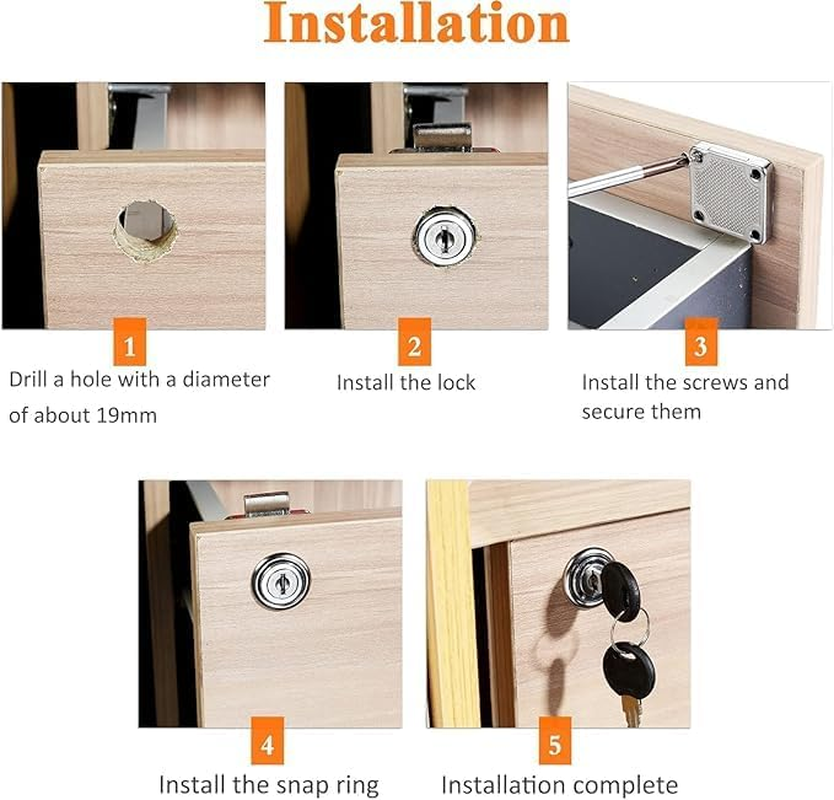 Installation

1
Drill a hole with a diameter of about 19mm

2
Install the lock

3
Install the screws and secure them

4
Install the snap ring

5
Installation complete