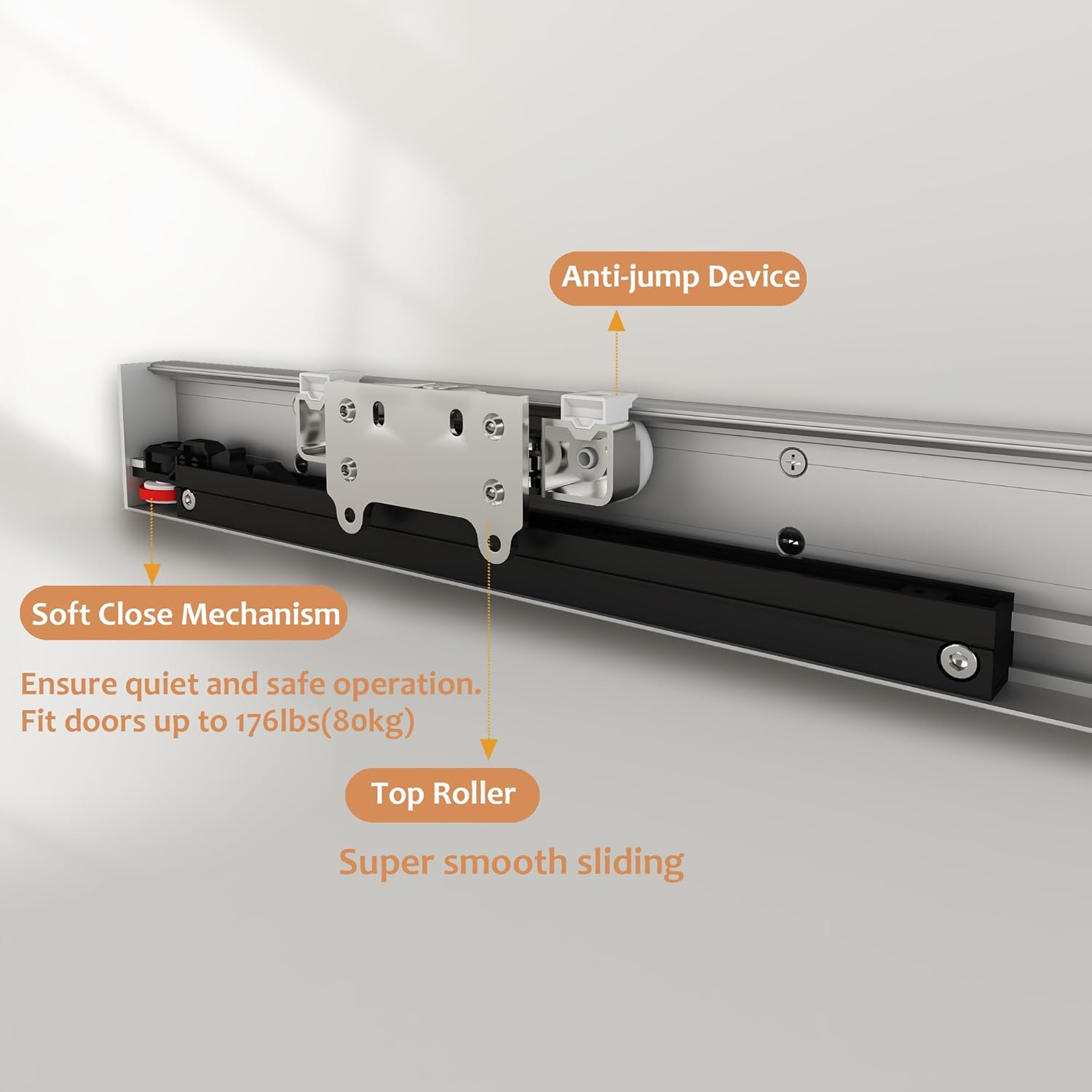 Anti-jump Device

Soft Close Mechanism

Ensure quiet and safe operation.
Fit doors up to 176lbs(80kg)

Top Roller

Super smooth sliding