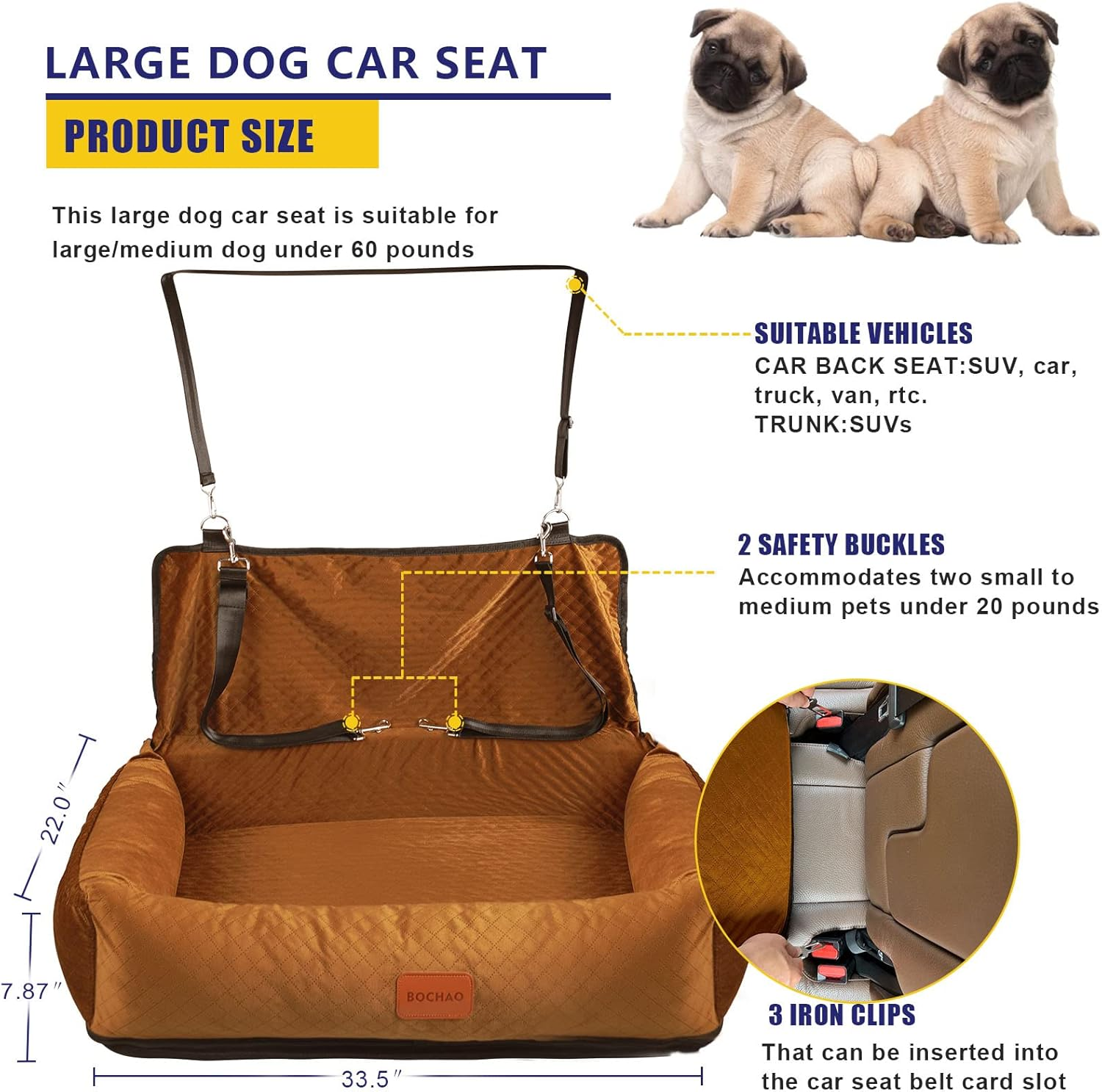 LARGE DOG CAR SEAT

PRODUCT SIZE

This large dog car seat is suitable for large/medium dog under 60 pounds

SUITABLE VEHICLES
CAR BACK SEAT:SUV, car, truck, van, rtc.
TRUNK:SUVs

2 SAFETY BUCKLES
Accommodates two small to medium pets under 20 pounds

22.0″

7.87″

BOCHAO

33.5″

3 IRON CLIPS
That can be inserted into the car seat belt card slot