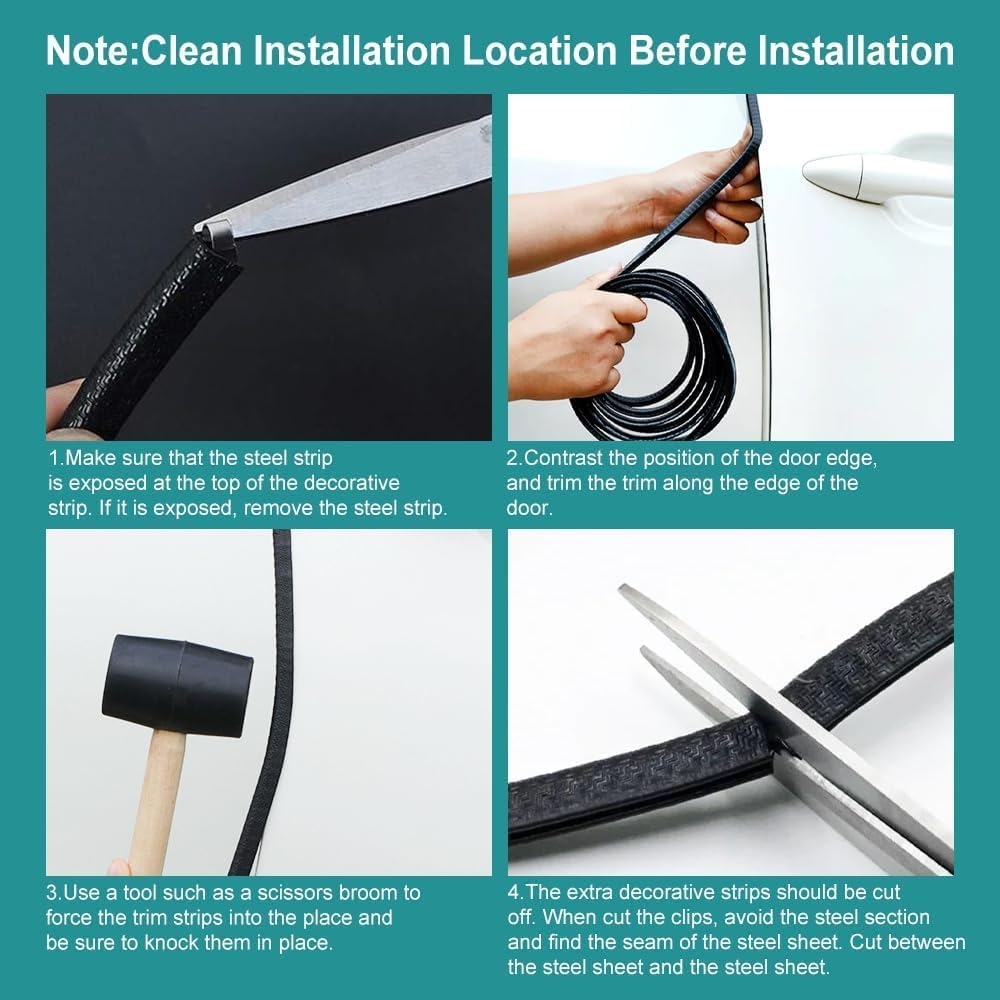 Note:Clean Installation Location Before Installation

1.Make sure that the steel strip is exposed at the top of the decorative strip. If it is exposed, remove the steel strip.

2.Contrast the position of the door edge, and trim the trim along the edge of the door.

3.Use a tool such as a scissors broom to force the trim strips into the place and be sure to knock them in place.

4.The extra decorative strips should be cut off. When cut the clips, avoid the steel section and find the seam of the steel sheet. Cut between the steel sheet and the steel sheet.