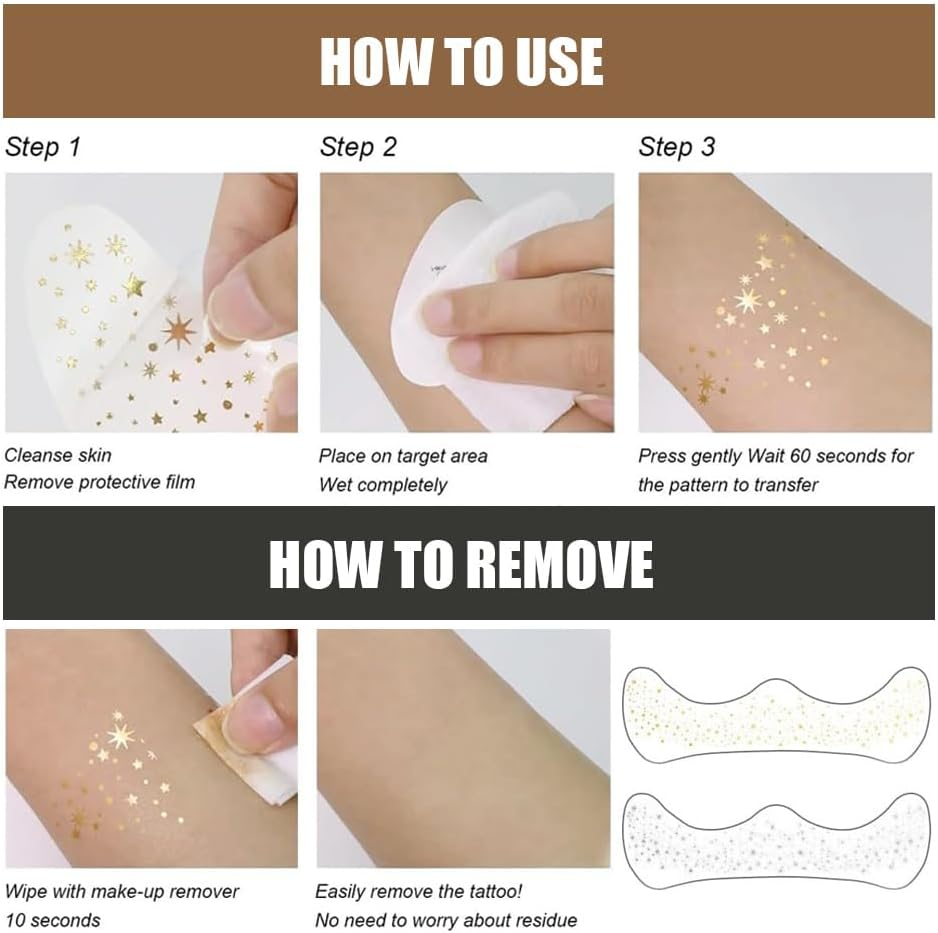 HOW TO USE

Step 1

Cleanse skin
Remove protective film

Step 2

Place on target area
Wet completely

Step 3

Press gently Wait 60 seconds for the pattern to transfer

HOW TO REMOVE

Wipe with make-up remover
10 seconds

Easily remove the tattoo!
No need to worry about residue