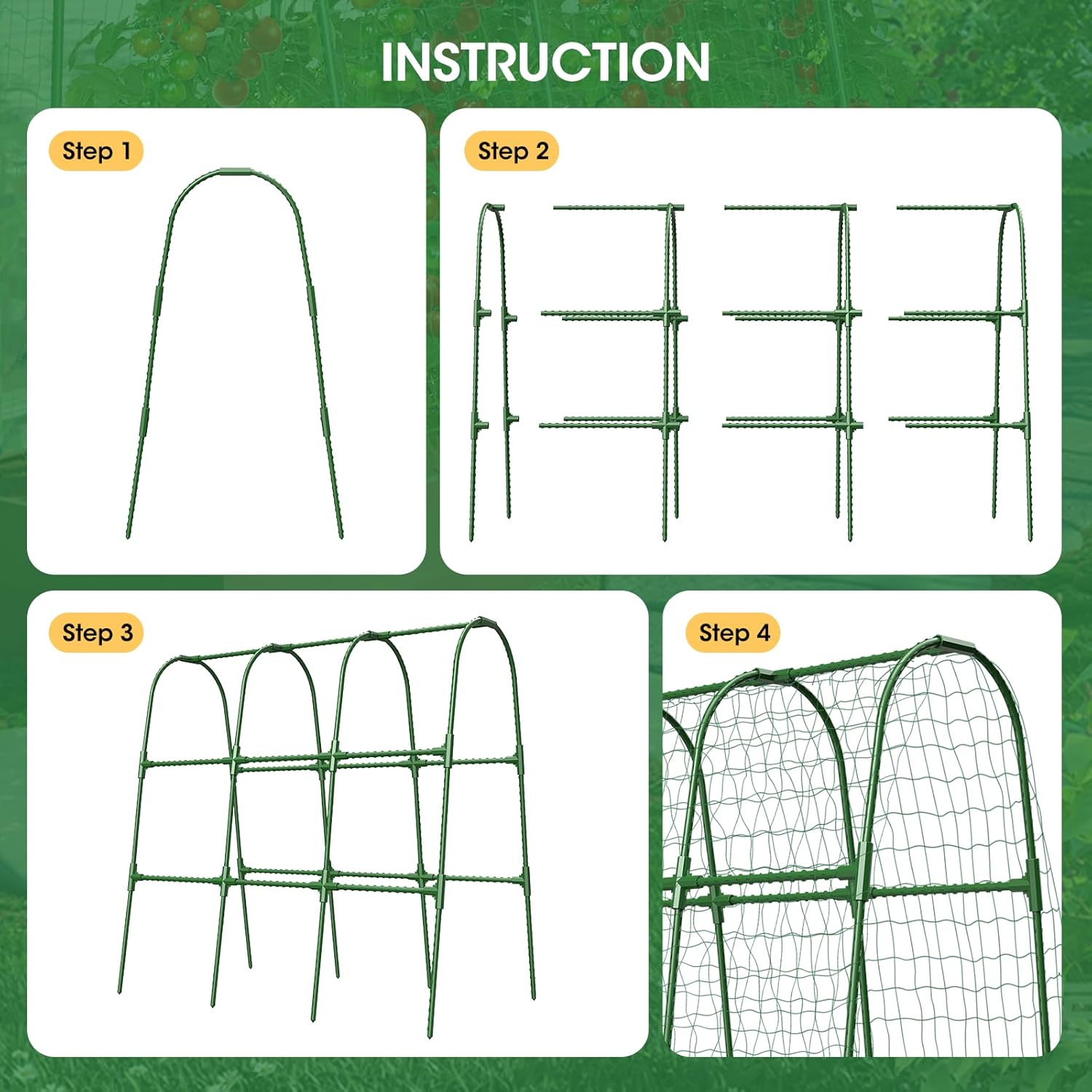 INSTRUCTION

Step 1

Step 2

Step 3

Step 4