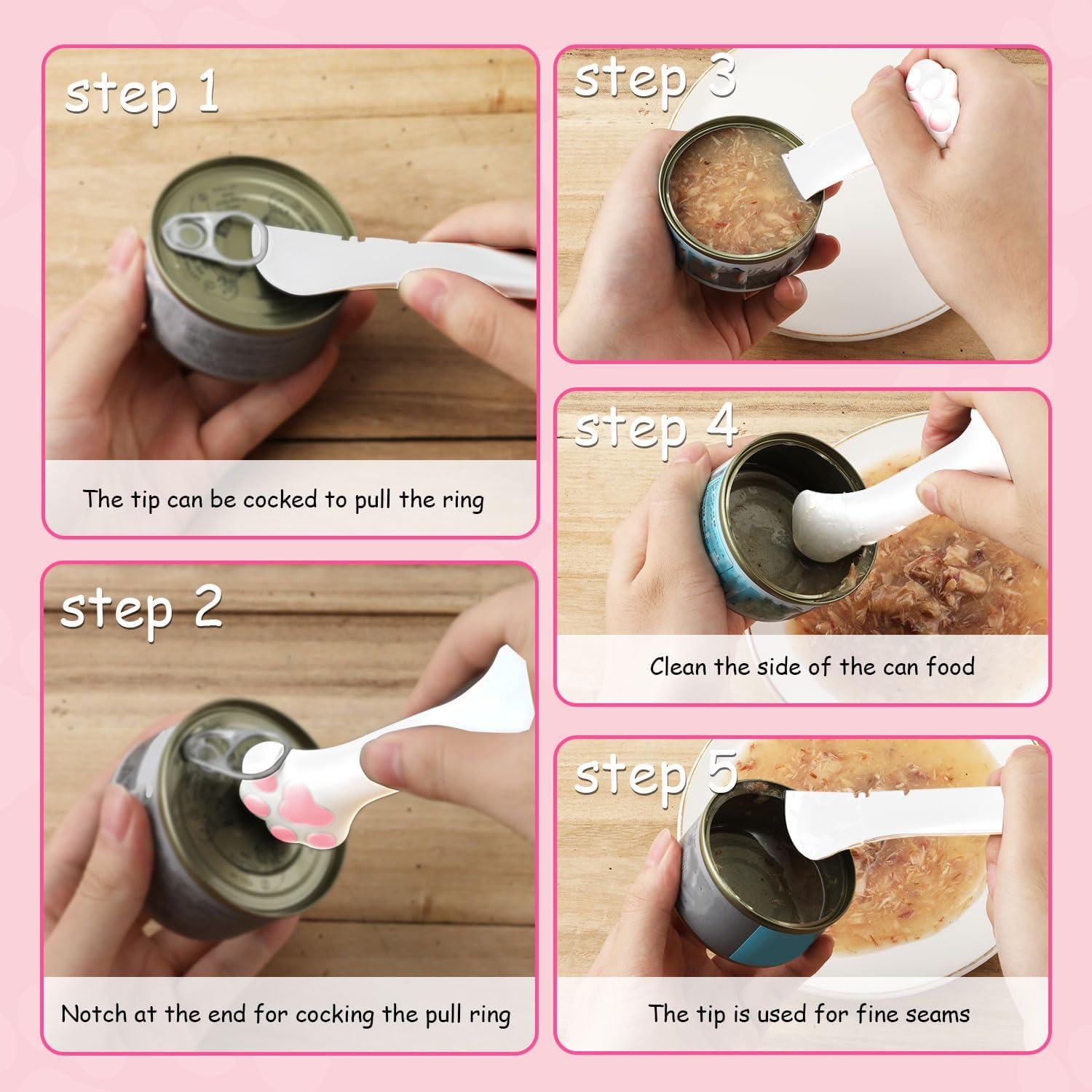 step 1

The tip can be cocked to pull the ring

step 2

Notch at the end for cocking the pull ring

step 3

step 4

Clean the side of the can food

step 5

The tip is used for fine seams