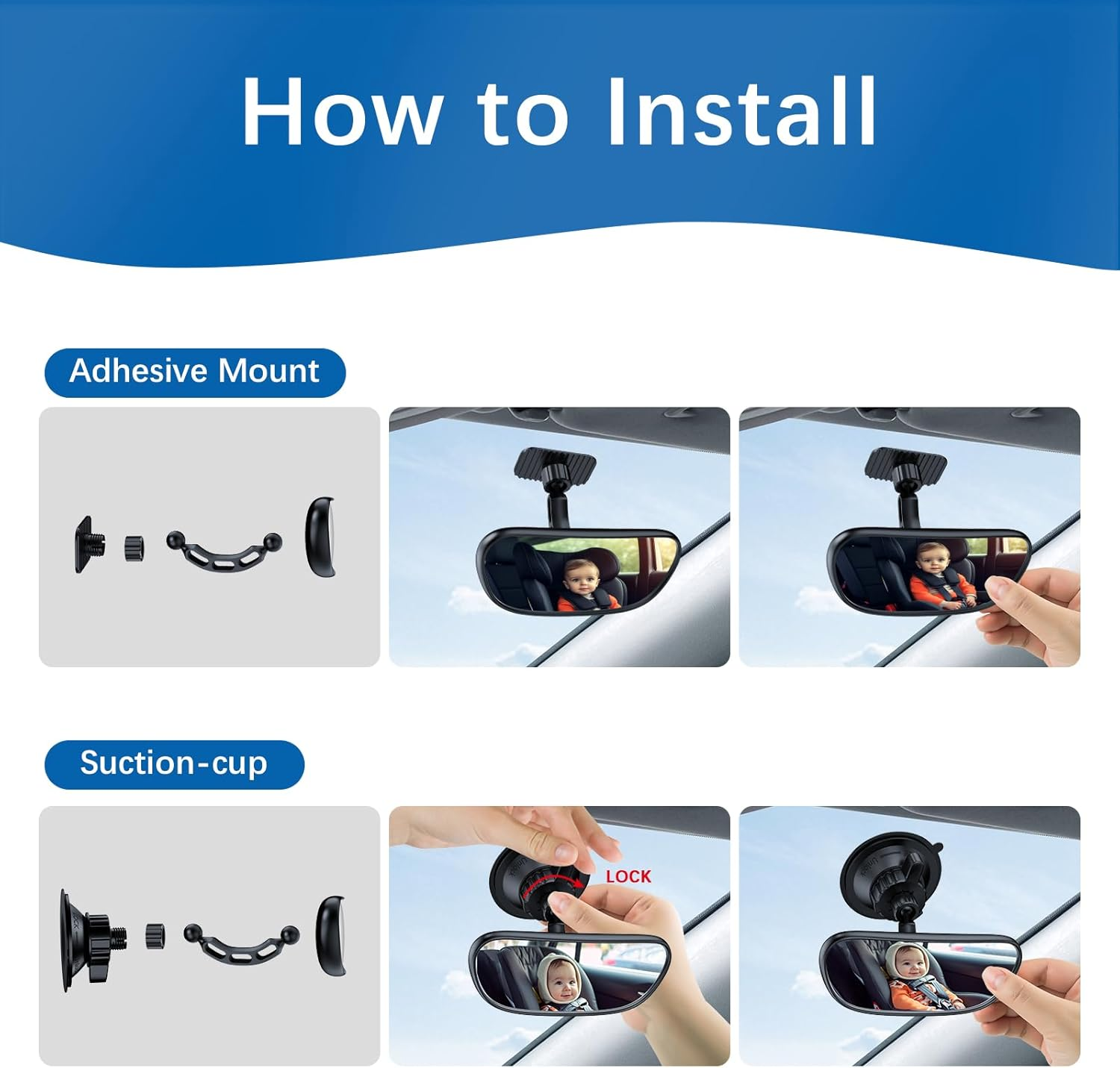 How to Install

Adhesive Mount

Suction-cup

LOCK