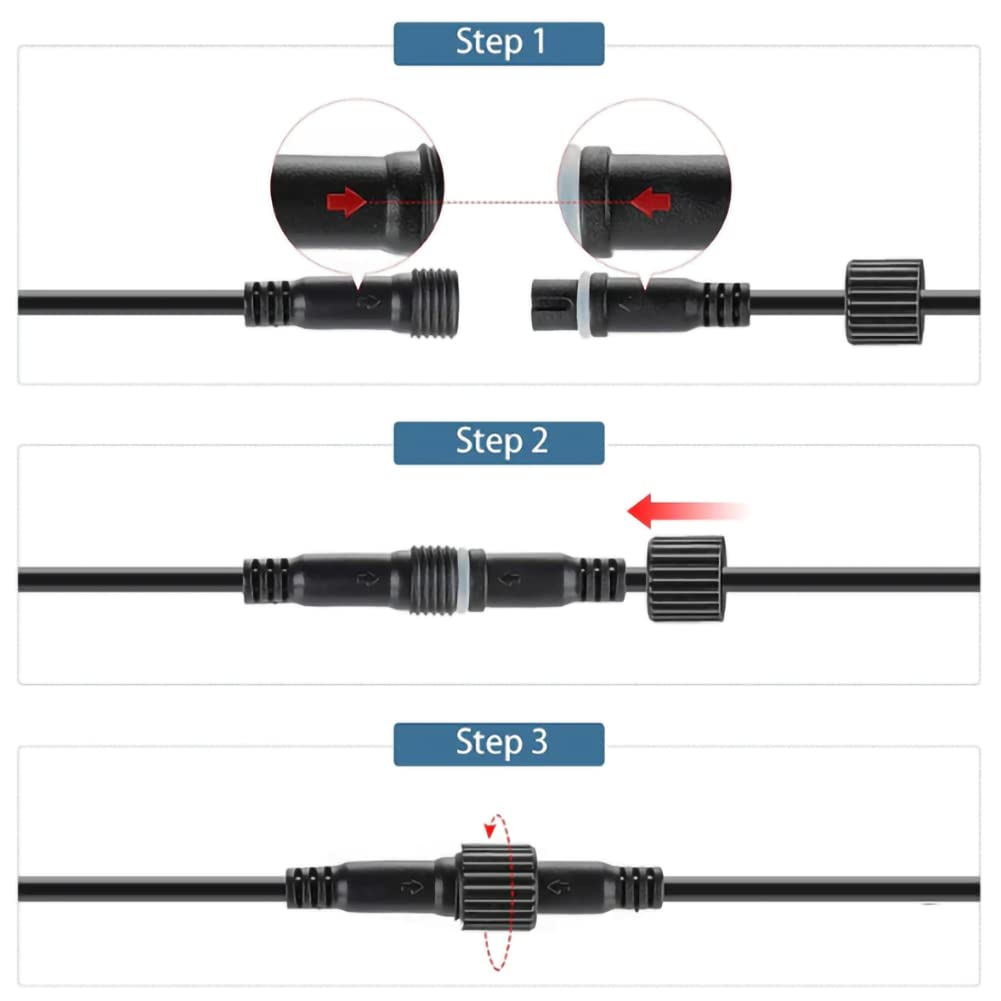 Step 1

Step 2

Step 3