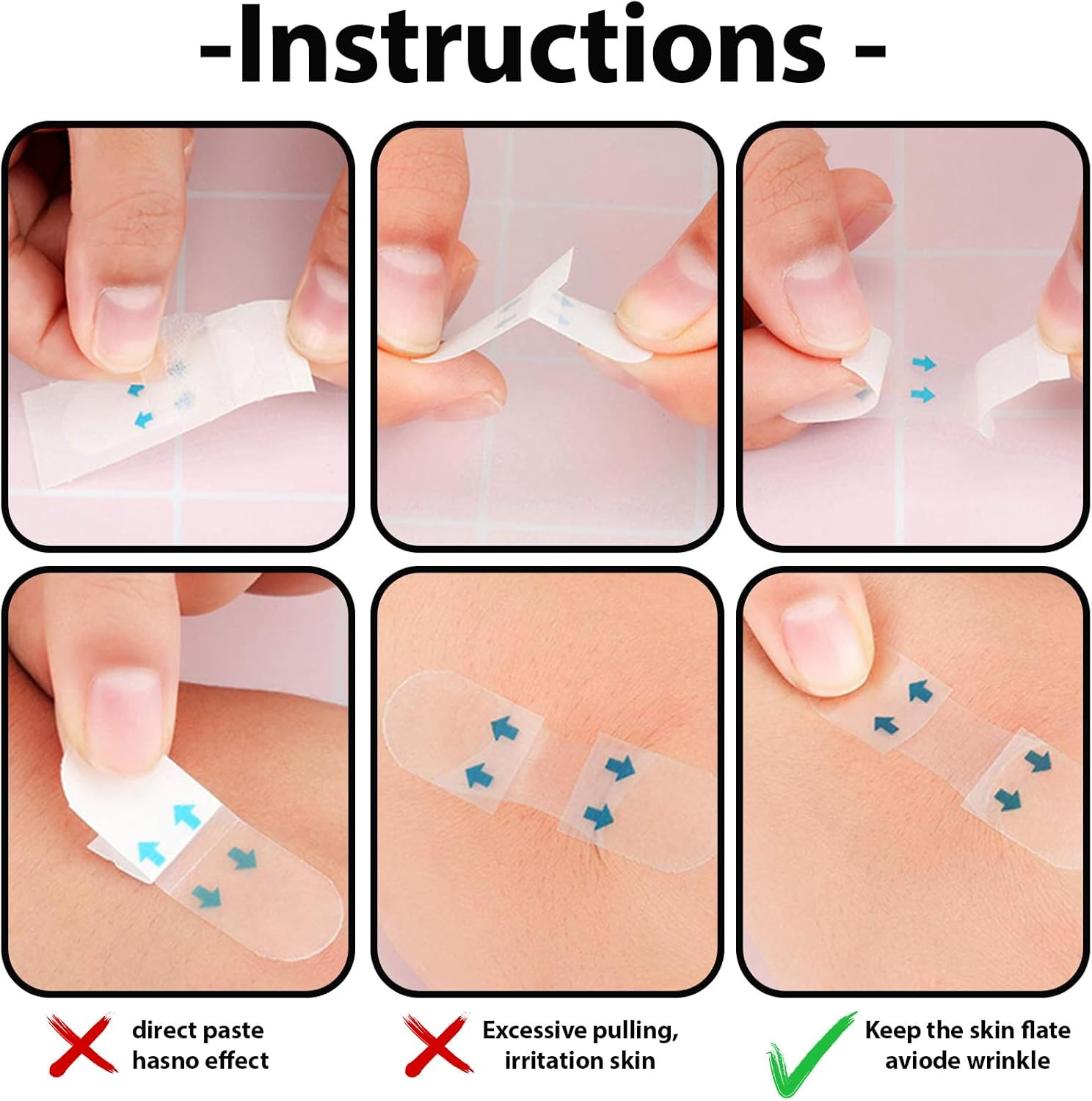 -Instructions -

direct paste hasno effect

Excessive pulling, irritation skin

Keep the skin flate aviode wrinkle