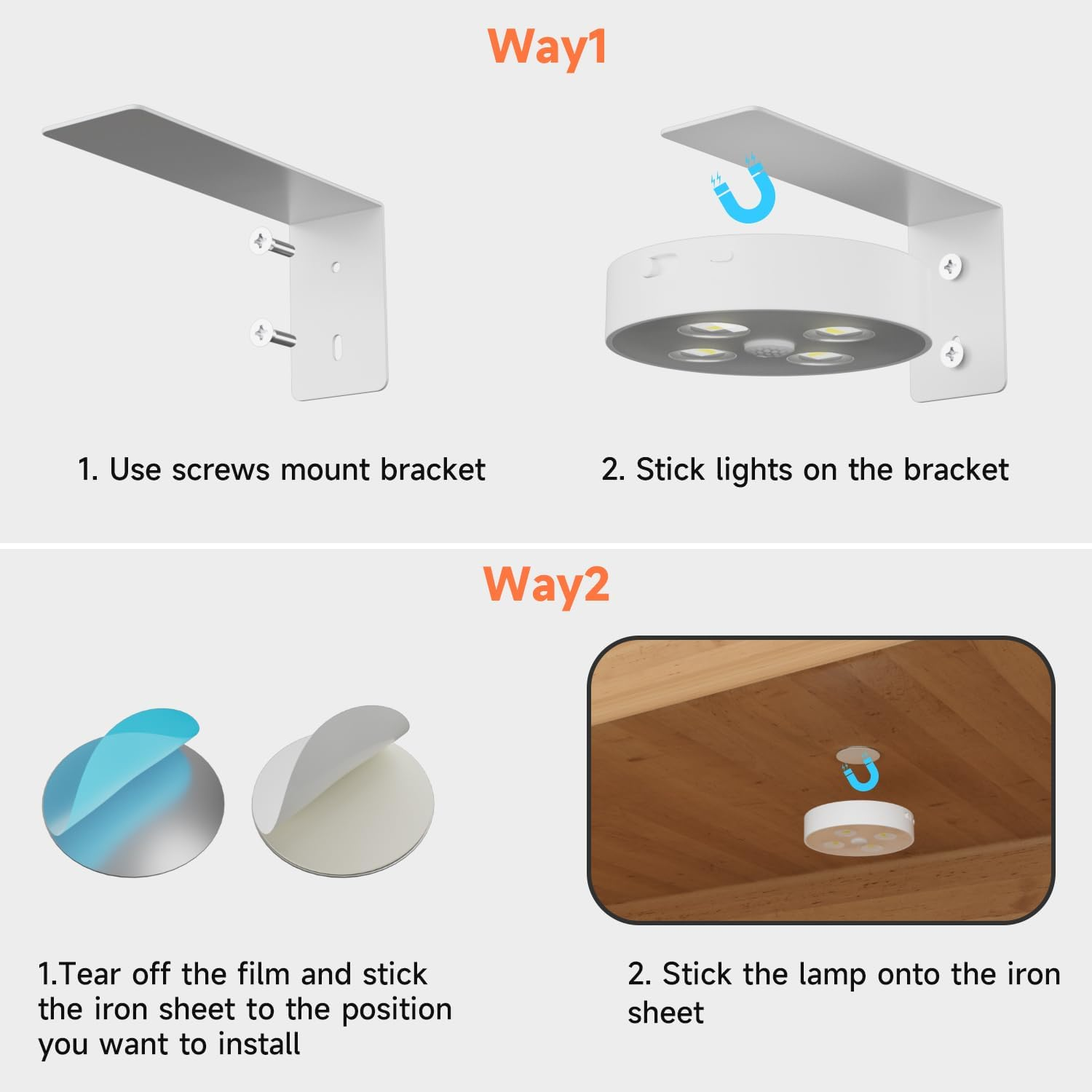 Way1

1. Use screws mount bracket

2. Stick lights on the bracket

Way2

1.Tear off the film and stick the iron sheet to the position you want to install

2. Stick the lamp onto the iron sheet