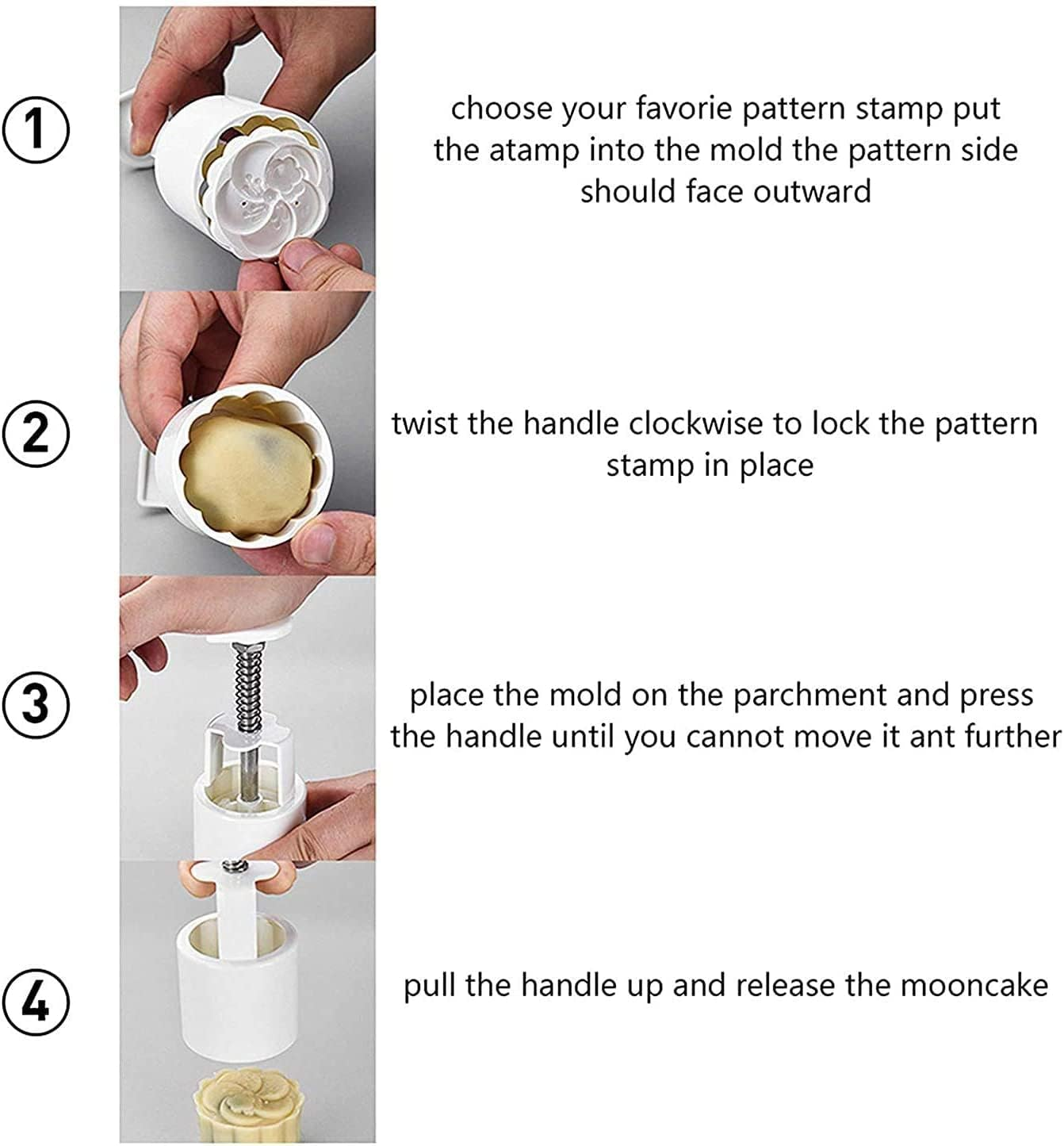 ①

choose your favorie pattern stamp put the atamp into the mold the pattern side should face outward

②

twist the handle clockwise to lock the pattern stamp in place

③

place the mold on the parchment and press the handle until you cannot move it ant further

④

pull the handle up and release the mooncake