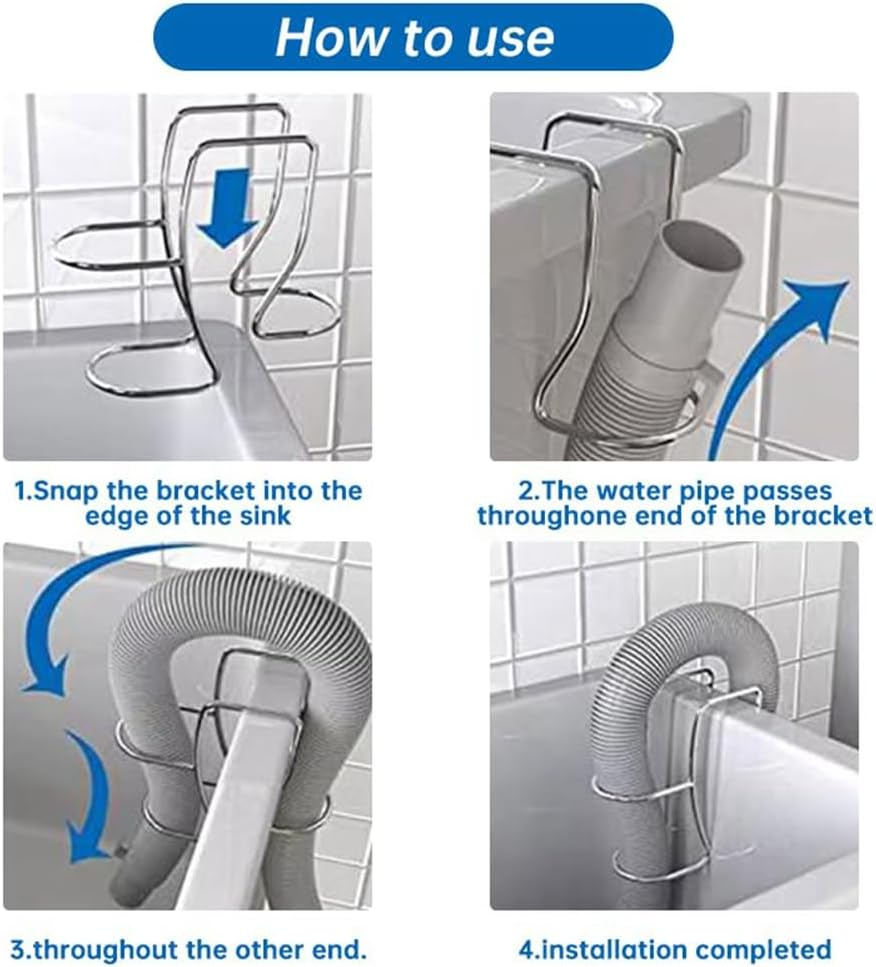 How to use

1.Snap the bracket into the edge of the sink

2.The water pipe passes throughone end of the bracket

3.throughout the other end.

4.installation completed