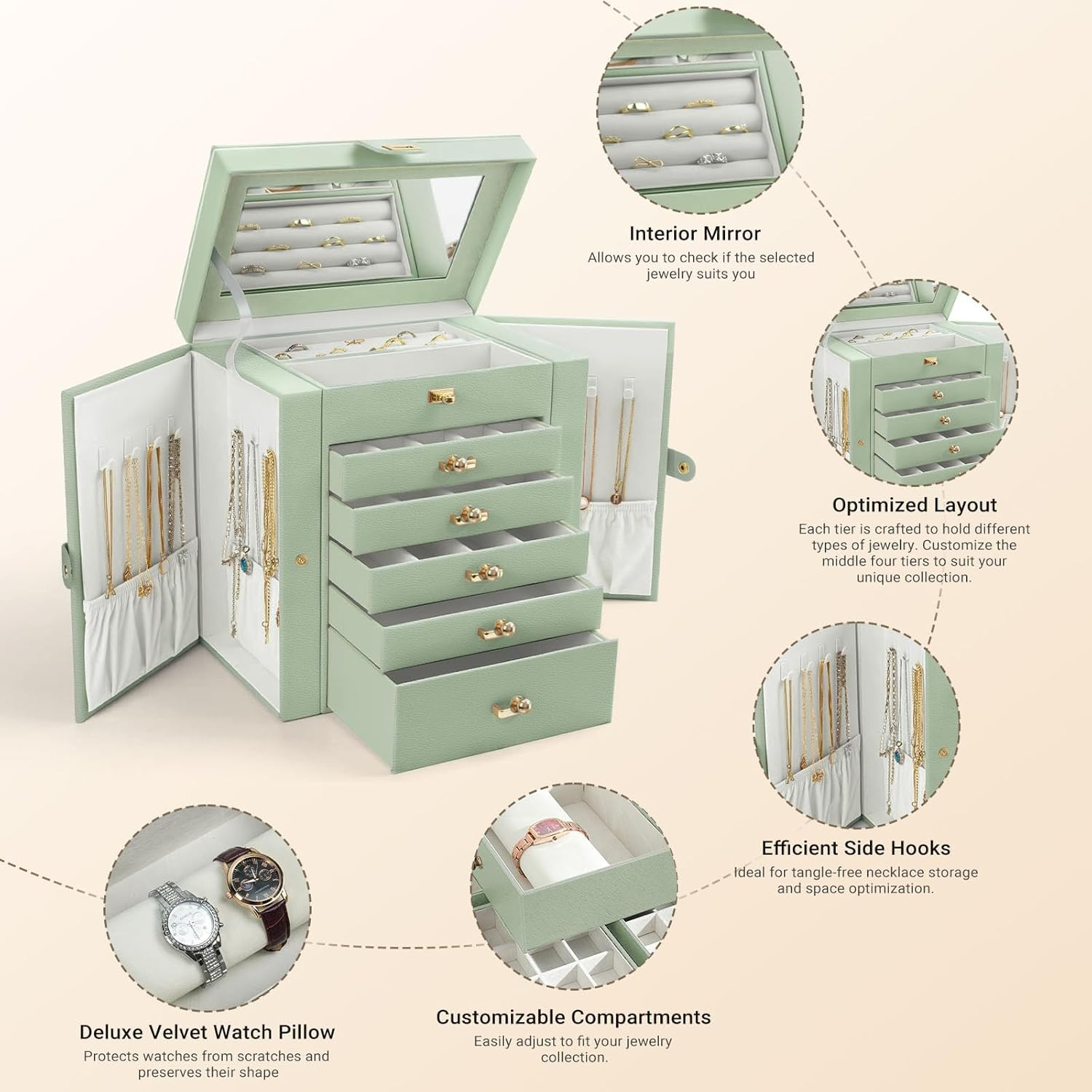 Interior Mirror
Allows you to check if the selected jewelry suits you

Optimized Layout
Each tier is crafted to hold different types of jewelry. Customize the middle four tiers to suit your unique collection.

Efficient Side Hooks
Ideal for tangle-free necklace storage and space optimization.

Deluxe Velvet Watch Pillow
Protects watches from scratches and preserves their shape

Customizable Compartments
Easily adjust to fit your jewelry collection.