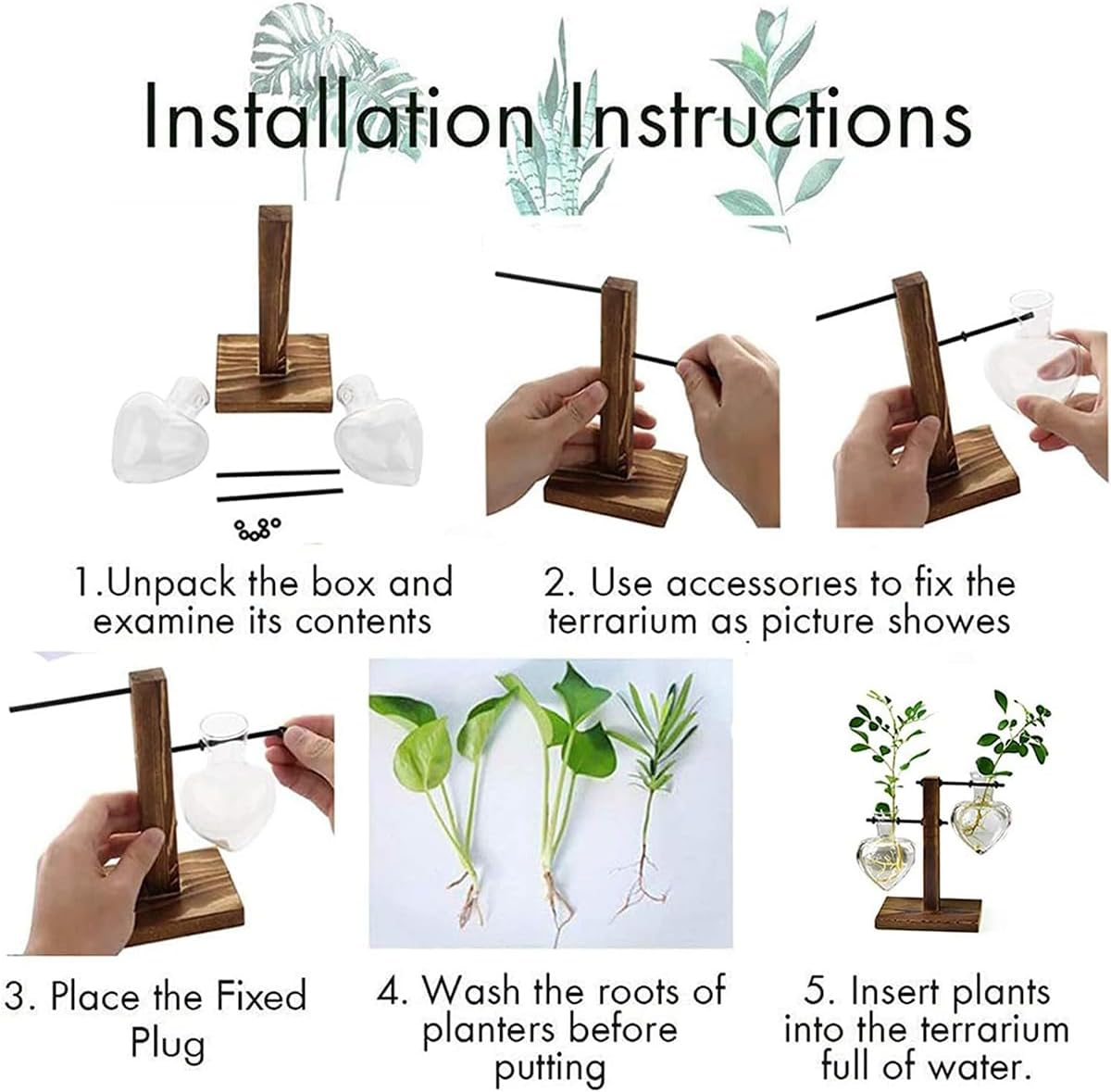 Installation Instructions

1.Unpack the box and examine its contents

2. Use accessories to fix the terrarium as picture showes

3. Place the Fixed Plug

4. Wash the roots of planters before putting

5. Insert plants into the terrarium full of water.