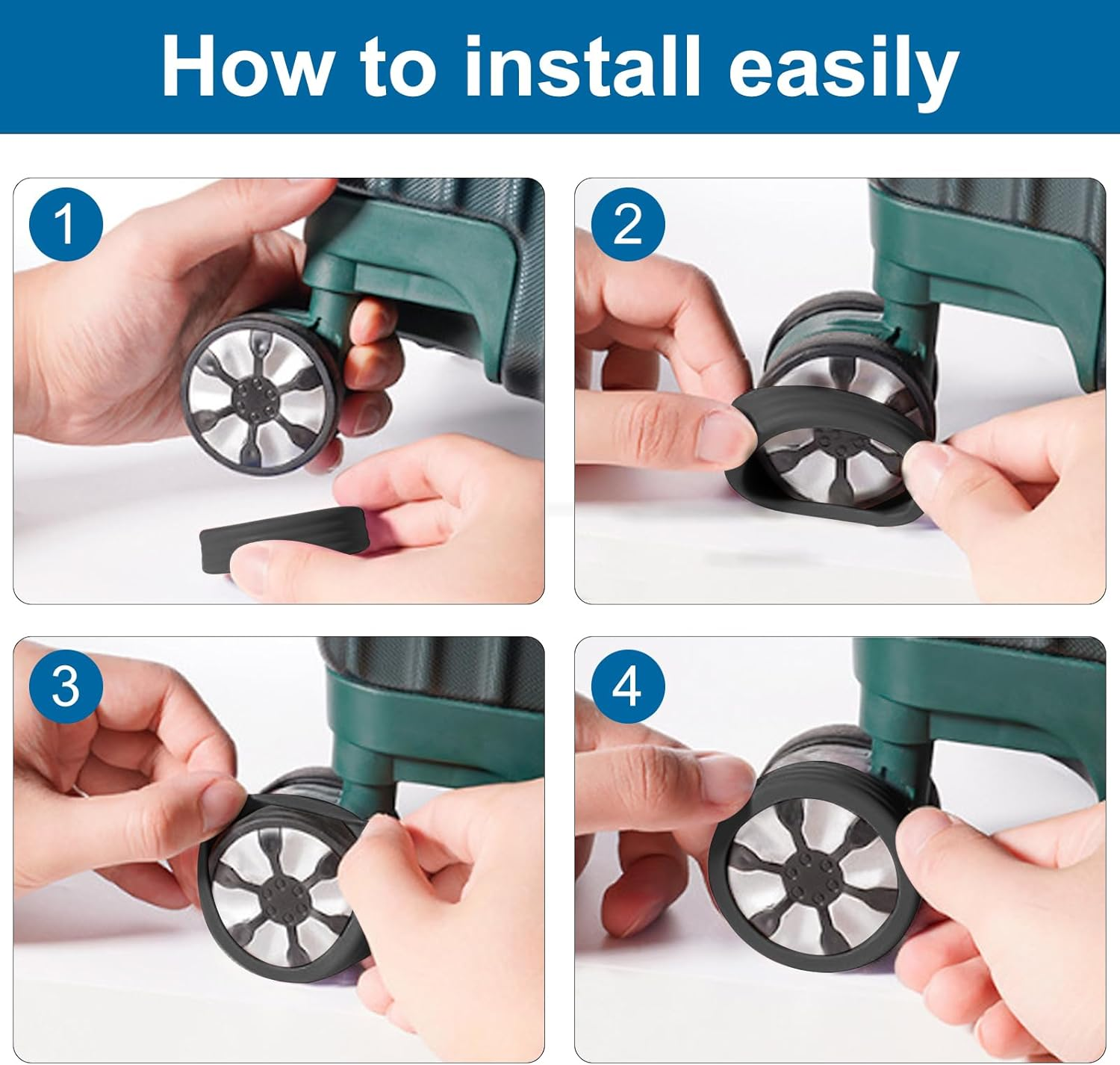 How to install easily

1

2

3

4