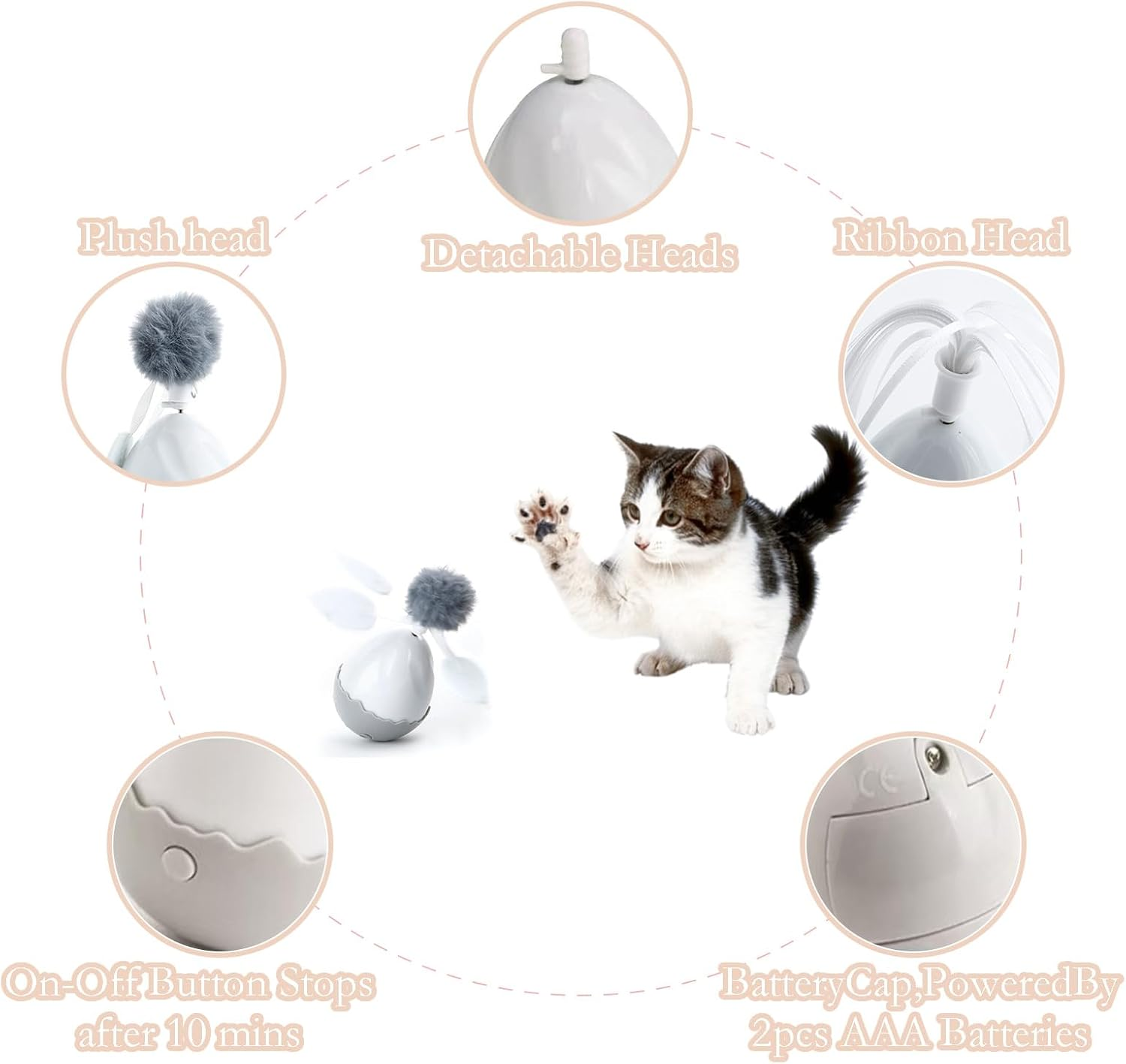 Plush head

Detachable Heads

Ribbon Head

CE

On-Off Button Stops after 10 mins

BatteryCap,PoweredBy 2pcs AAA Batteries