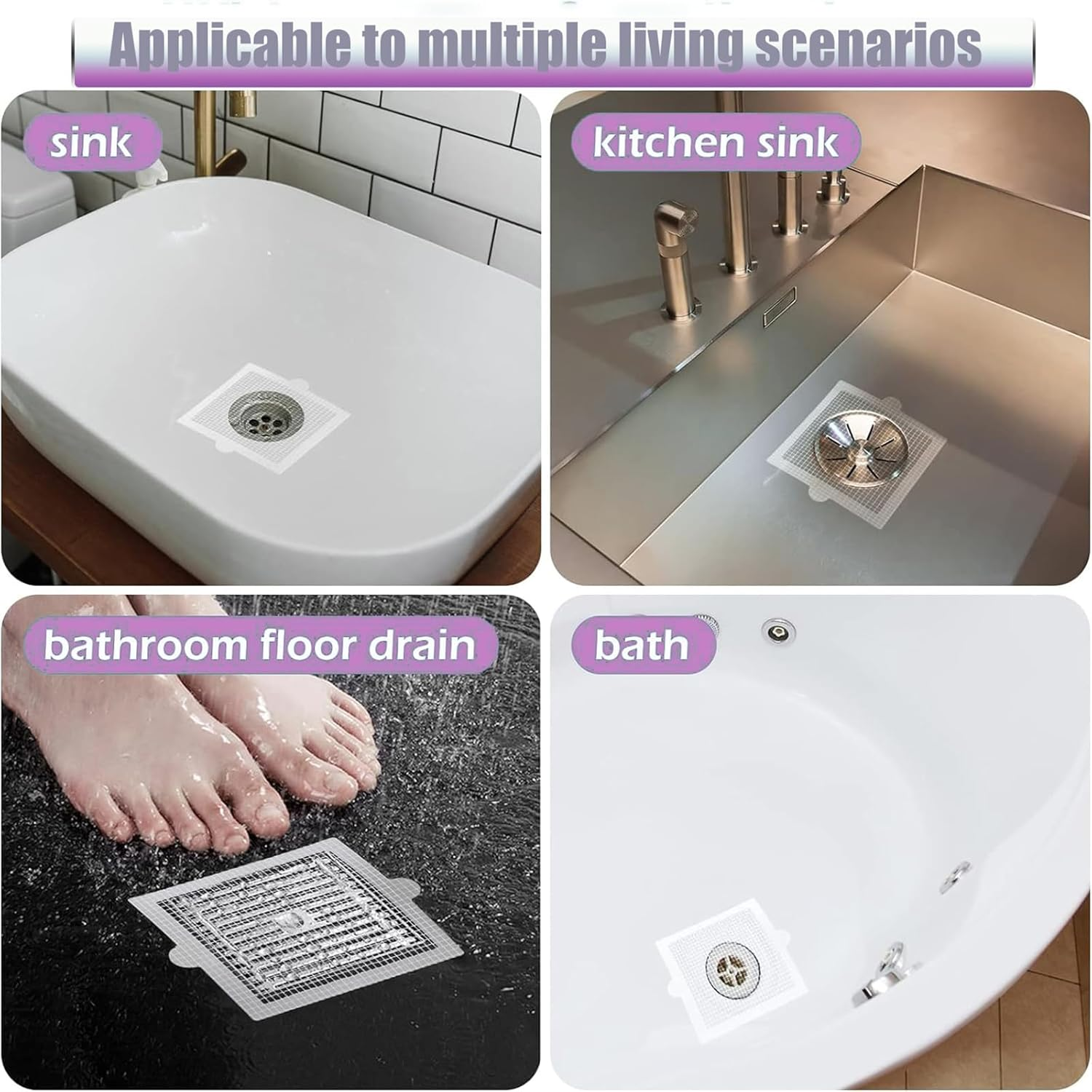 Applicable to multiple living scenarios

sink

kitchen sink

bathroom floor drain

bath