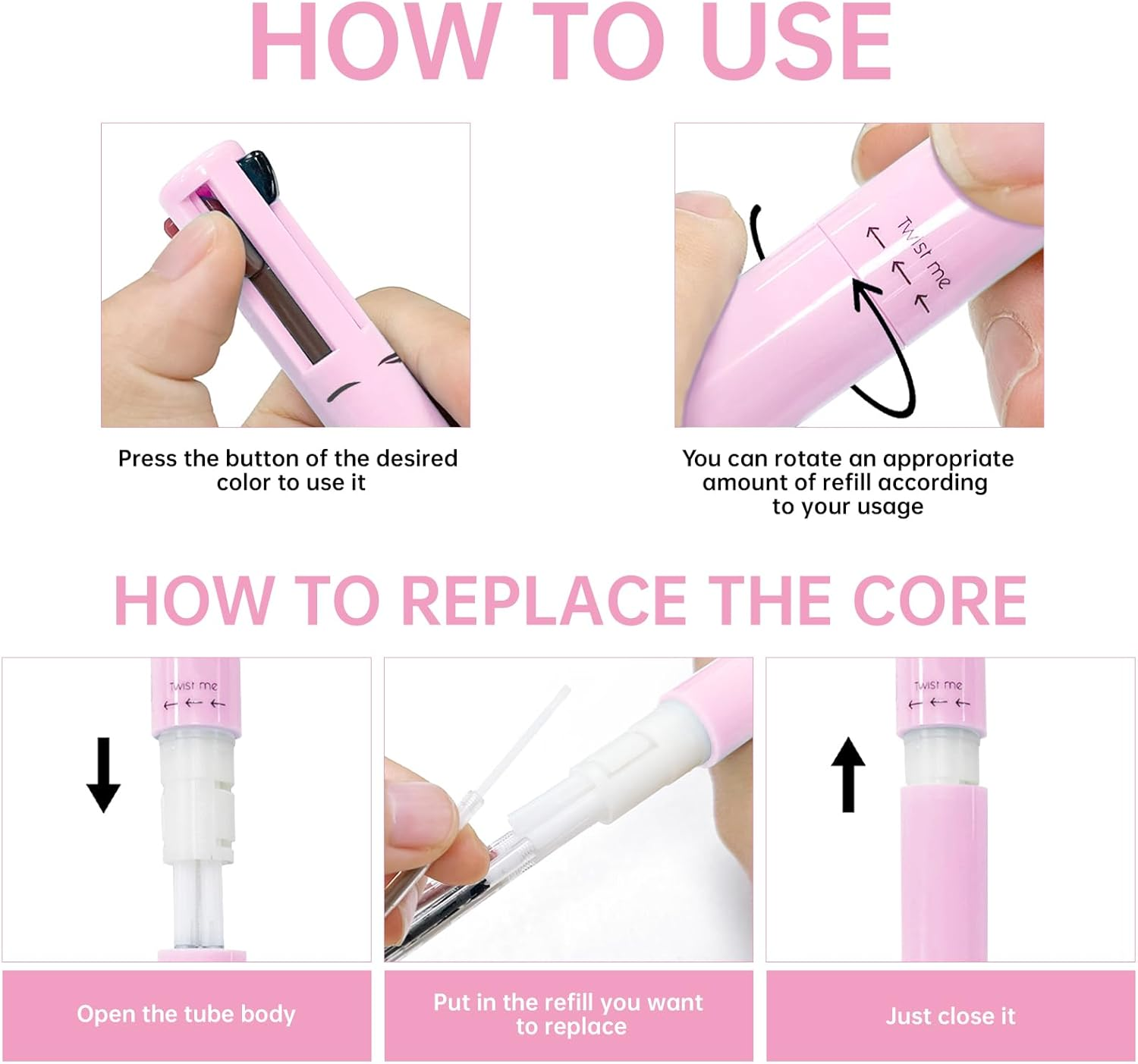 HOW TO USE

Press the button of the desired color to use it

Twist me

You can rotate an appropriate amount of refill according to your usage

HOW TO REPLACE THE CORE

Twist me

Twist me

Open the tube body

Put in the refill you want to replace

Just close it