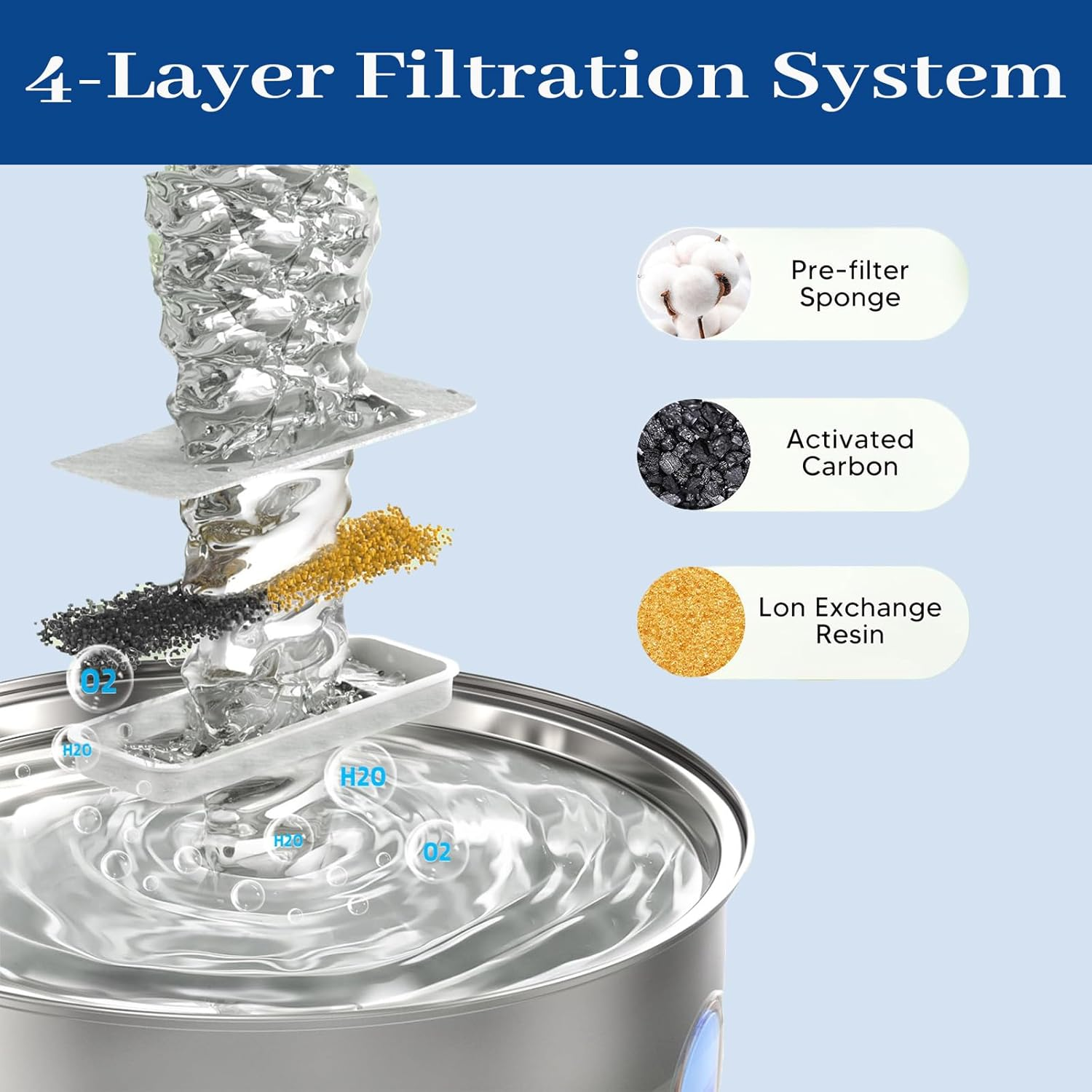 4-Layer Filtration System

Pre-filter Sponge

Activated Carbon

Lon Exchange Resin

O2

H2O

H2O

H2O

O2