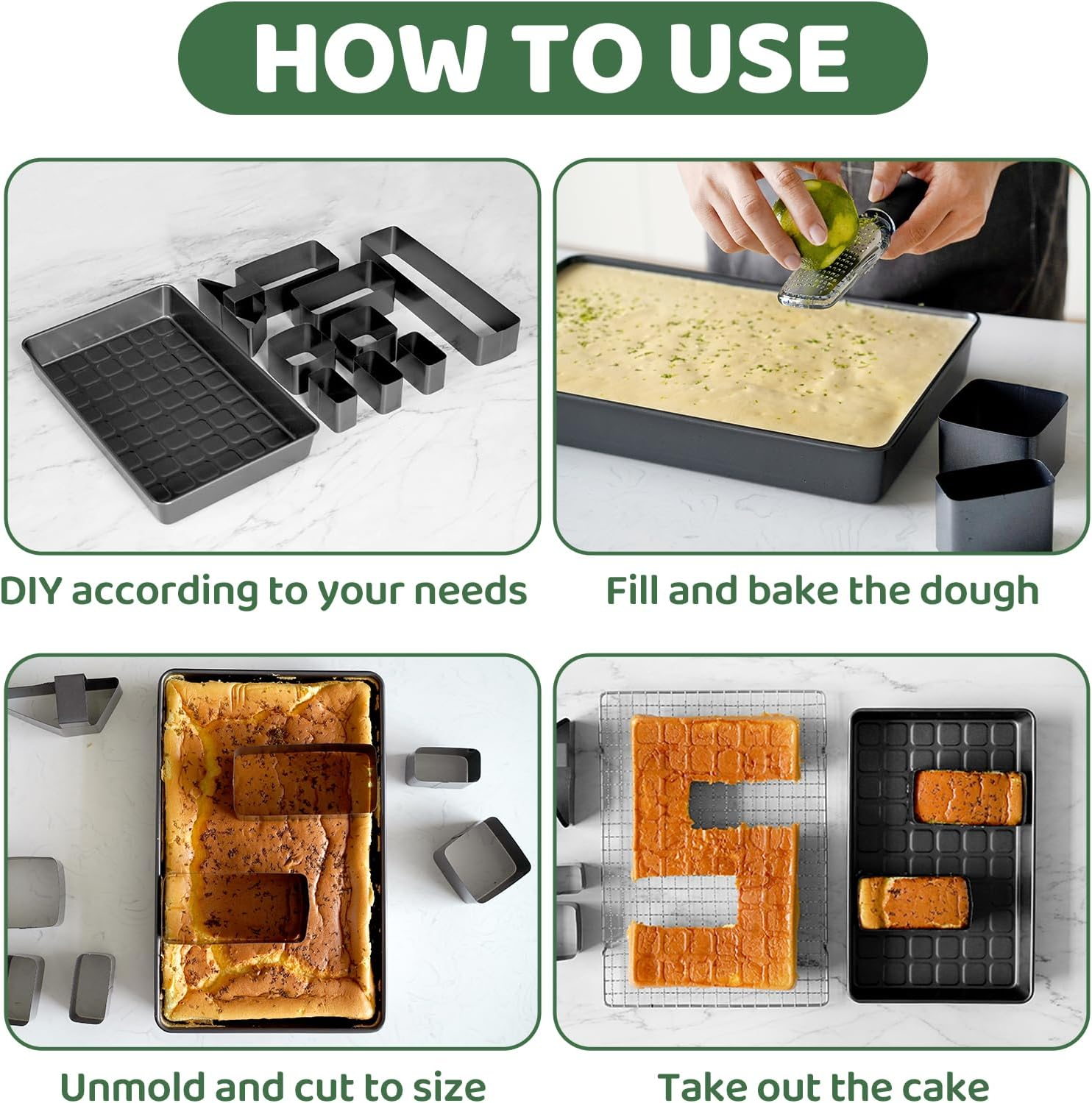 HOW TO USE

DIY according to your needs

Fill and bake the dough

Unmold and cut to size

Take out the cake