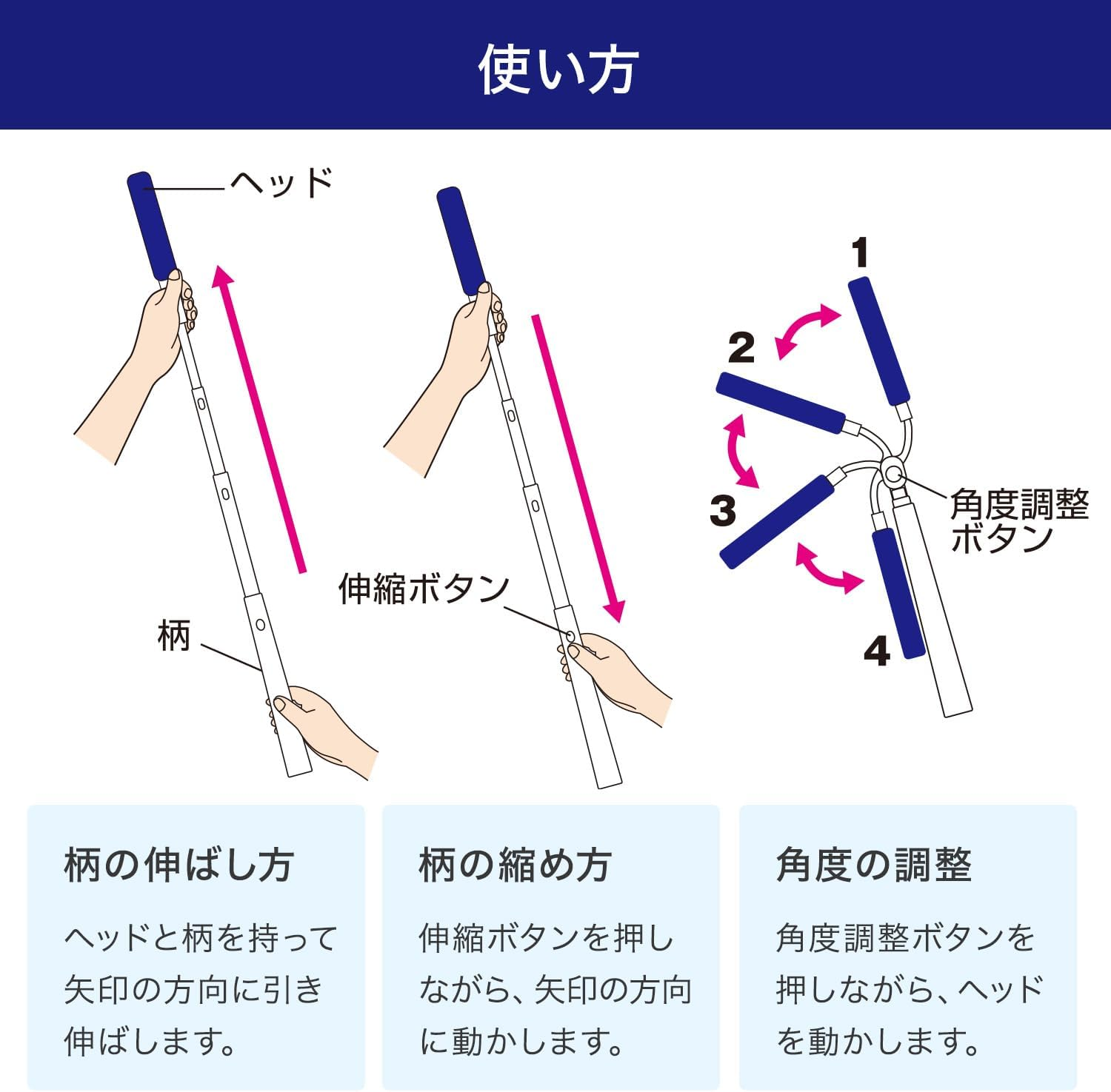 使い方

ヘッド

柄

伸縮ボタン

1
2
3
4
角度調整ボタン

柄の伸ばし方

ヘッドと柄を持って矢印の方向に引き伸ばします。

柄の縮め方

伸縮ボタンを押しながら、矢印の方向に動かします。

角度の調整

角度調整ボタンを押しながら、ヘッドを動かします。