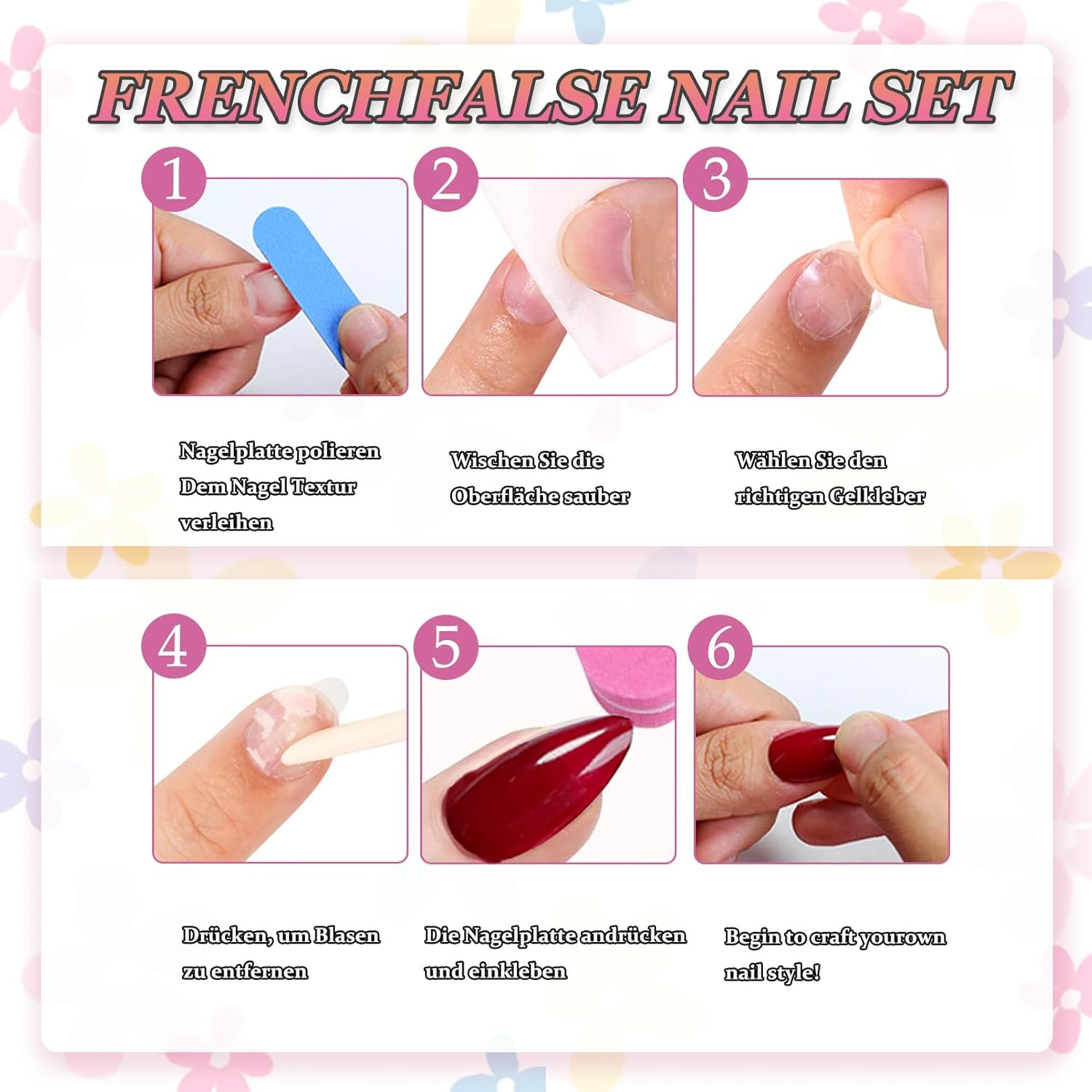 FRENCHFALSE NAIL SET

1

2

3

Nagelplatte polieren Dem Nagel Textur verleihen

Wischen Sie die Oberfläche sauber

Wählen Sie den richtigen Gelkleber

4

5

6

Drücken, um Blasen zu entfernen

Die Nagelplatte andrücken und einkleben

Begin to craft yourown nail style!